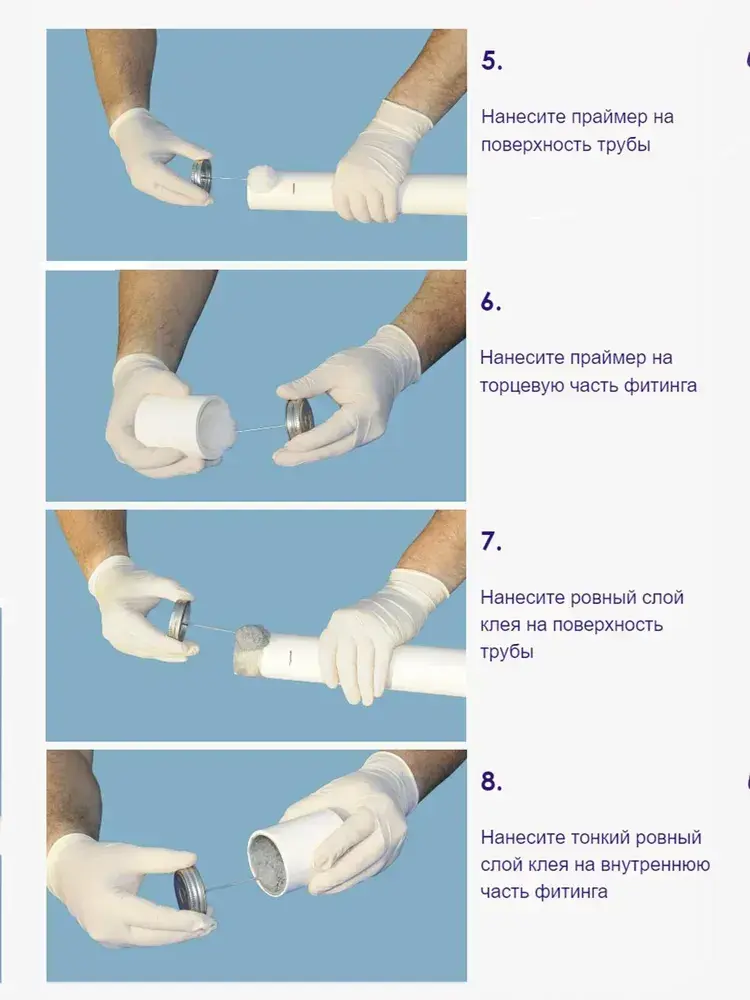 5.

Нанесите праймер на поверхность трубы

6.

Нанесите праймер на торцевую часть фитинга

7.

Нанесите ровный слой клея на поверхность трубы

8.

Нанесите тонкий ровный слой клея на внутреннюю часть фитинга