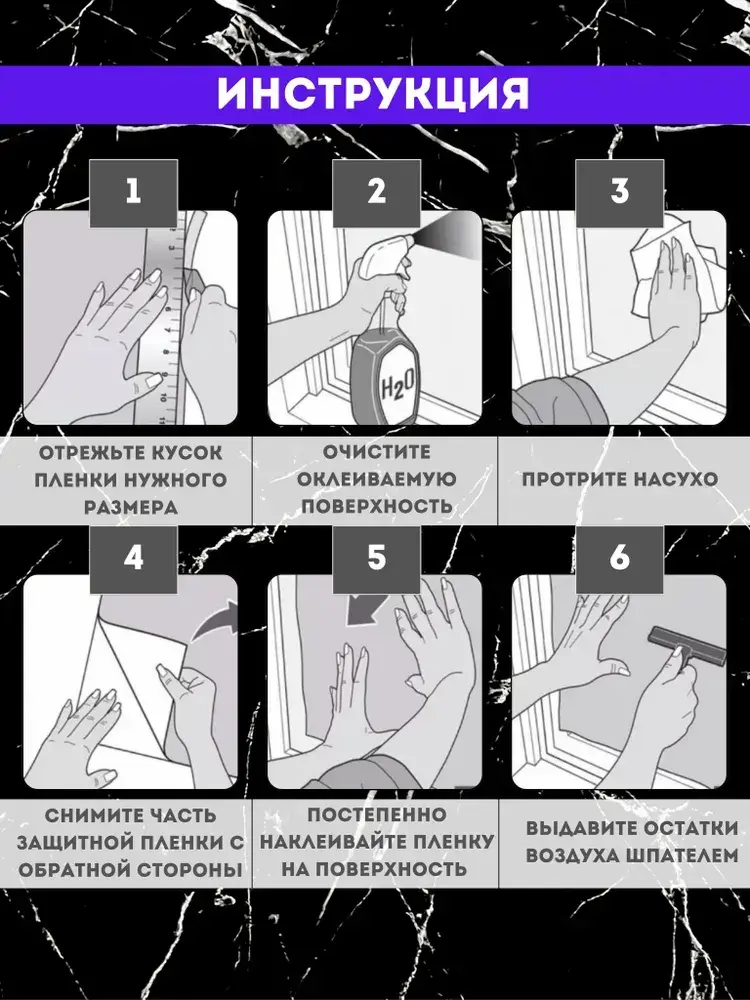 ИНСТРУКЦИЯ

1

ОТРЕЖЬТЕ КУСОК ПЛЕНКИ НУЖНОГО РАЗМЕРА

2

$H_2O$

ОЧИСТИТЕ ОКЛЕИВАЕМУЮ ПОВЕРХНОСТЬ

3

ПРОТРИТЕ НАСУХО

4

СНИМИТЕ ЧАСТЬ ЗАЩИТНОЙ ПЛЕНКИ С ОБРАТНОЙ СТОРОНЫ

5

ПОСТЕПЕННО НАКЛЕИВАЙТЕ ПЛЕНКУ НА ПОВЕРХНОСТЬ

6

ВЫДАВИТЕ ОСТАТКИ ВОЗДУХА ШПАТЕЛЕМ