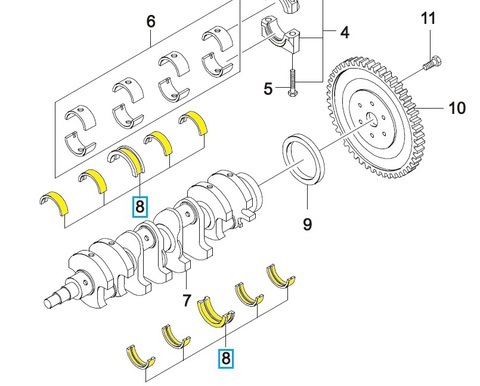 6
4
11
5
10
8
9
7
8