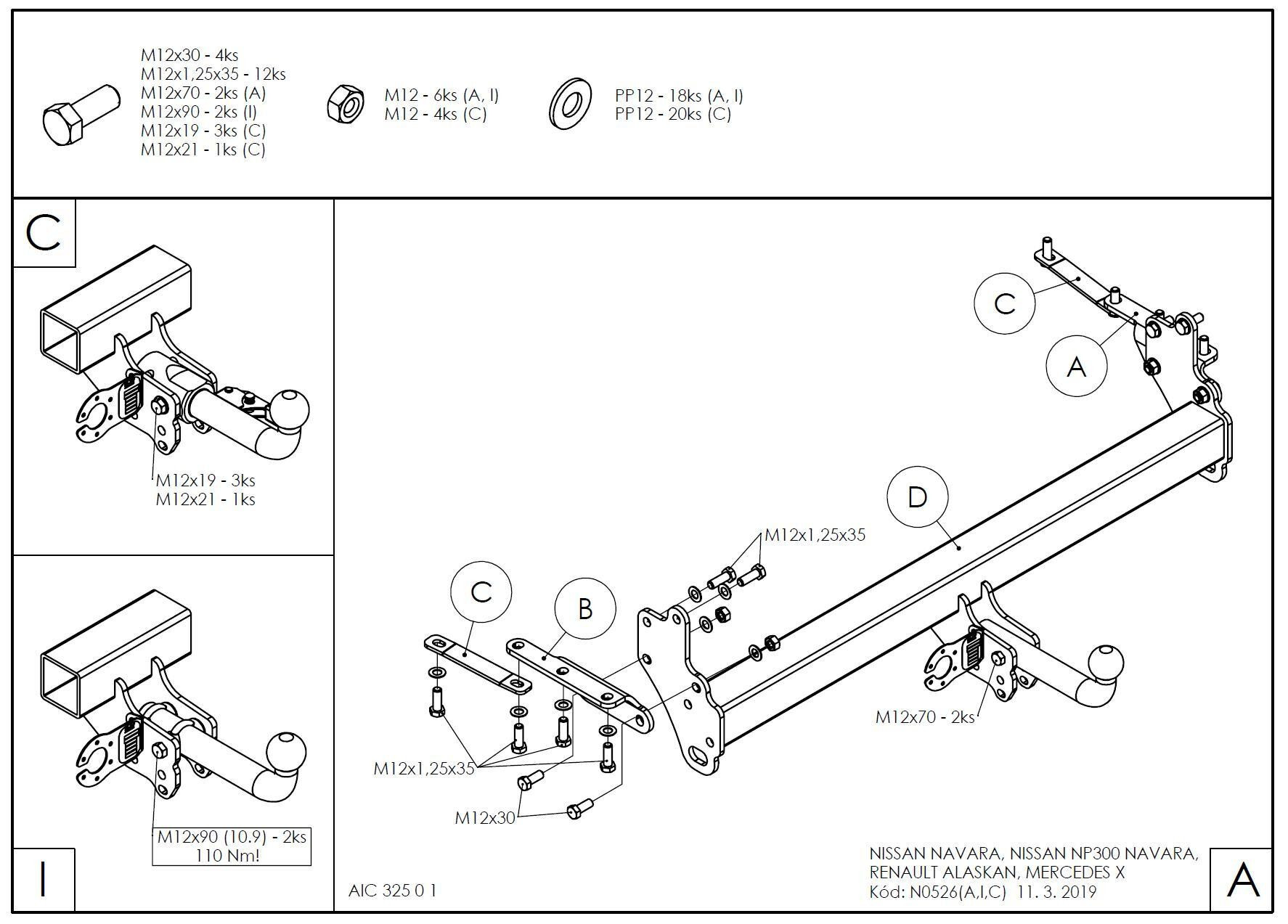 M12x30 - 4ks
M12x1,25x35 - 12ks
M12x70 - 2ks (A)
M12x90 - 2ks (I)
M12x19 - 3ks (C)
M12x21 - 1ks (C)

M12 - 6ks (A, I)
M12 - 4ks (C)

PP12 - 18ks (A, I)
PP12 - 20ks (C)

C

M12x19 - 3ks
M12x21 - 1ks

M12x90 (10.9) - 2ks
110 Nm!

I

C

A

D

M12x1,25x35

C

B

M12x70 - 2ks

M12x1,25x35

M12x30

AIC 325 0 1

NISSAN NAVARA, NISSAN NP300 NAVARA,
RENAULT ALASKAN, MERCEDES X
Kód: N0526(A,I,C) 11. 3. 2019

A