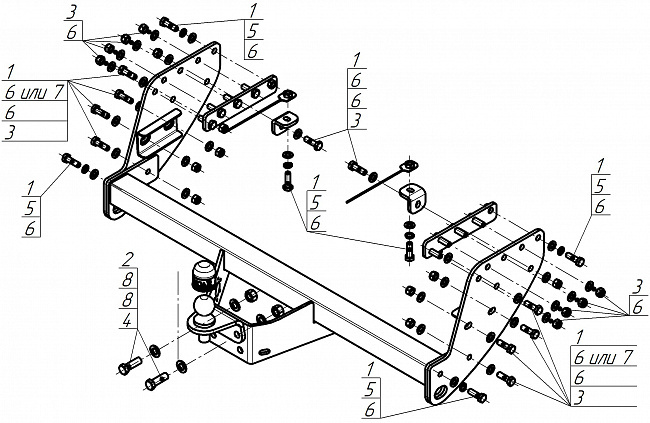 3
6

1
5
6

1
6 или 7
6
3

1
6
6
3

1
5
6

1
5
6

1
5
6

2
8
8
4

3
6

1
6 или 7
6
3

1
5
6