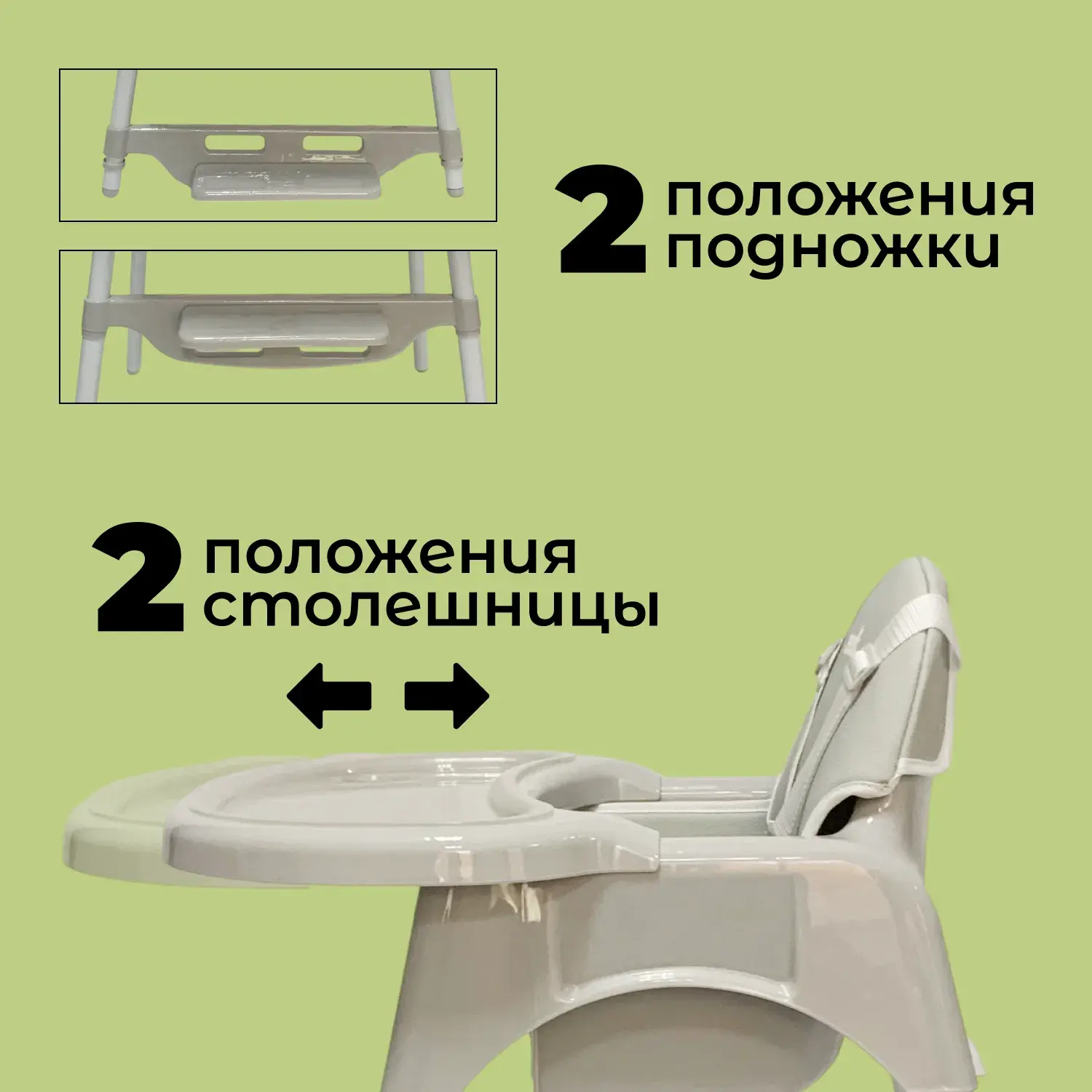 2 положения подножки

2 положения столешницы