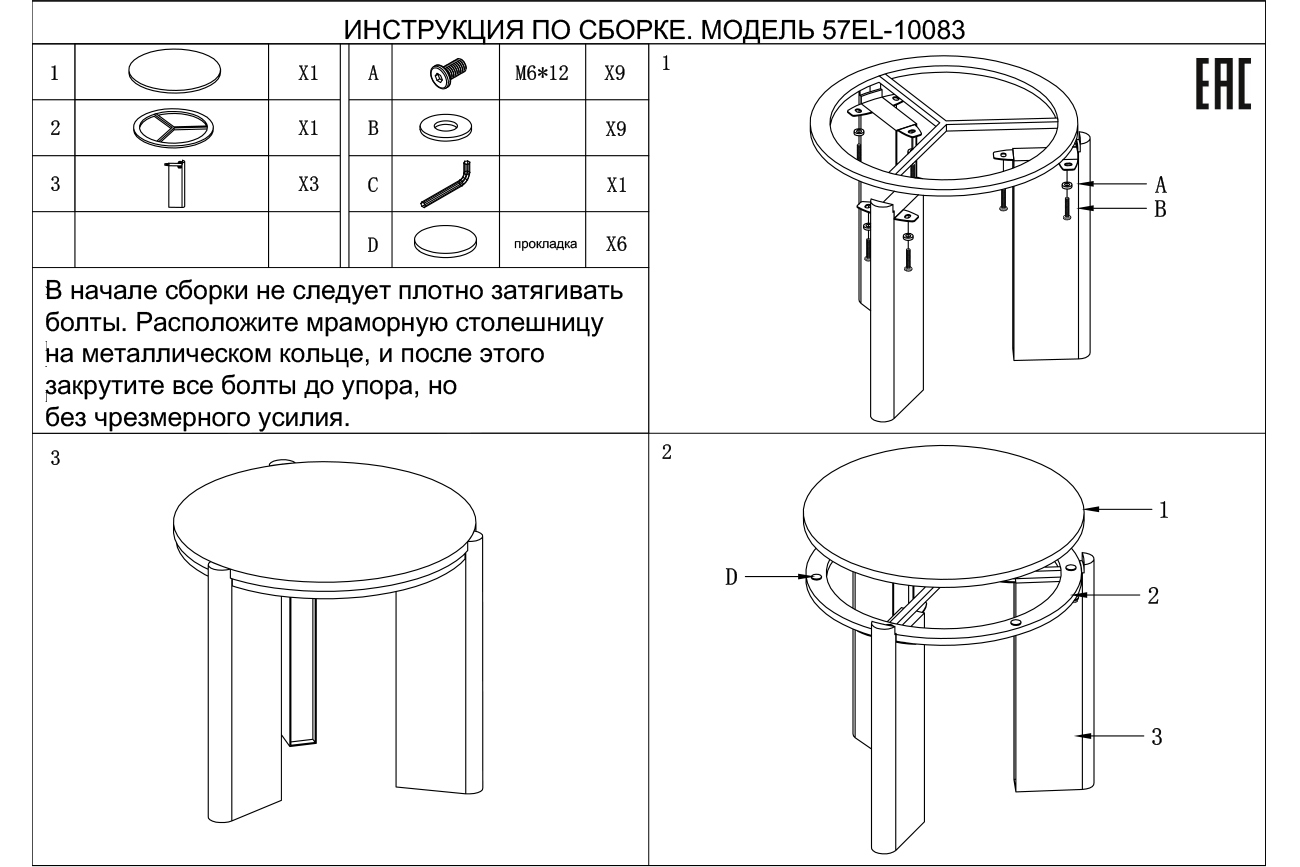 ИНСТРУКЦИЯ ПО СБОРКЕ. МОДЕЛЬ 57EL-10083

| 1 | | X1 | A | | M6*12 | X9 |
|---|---|---|---|---|---|---|
| 2 | | X1 | B | | | X9 |
| 3 | | X3 | C | | | X1 |
| | | | D | | прокладка | X6 |

В начале сборки не следует плотно затягивать болты. Расположите мраморную столешницу на металлическом кольце, и после этого закрутите все болты до упора, но без чрезмерного усилия.

1

EAC

A
B

3

2

1
D
2
3