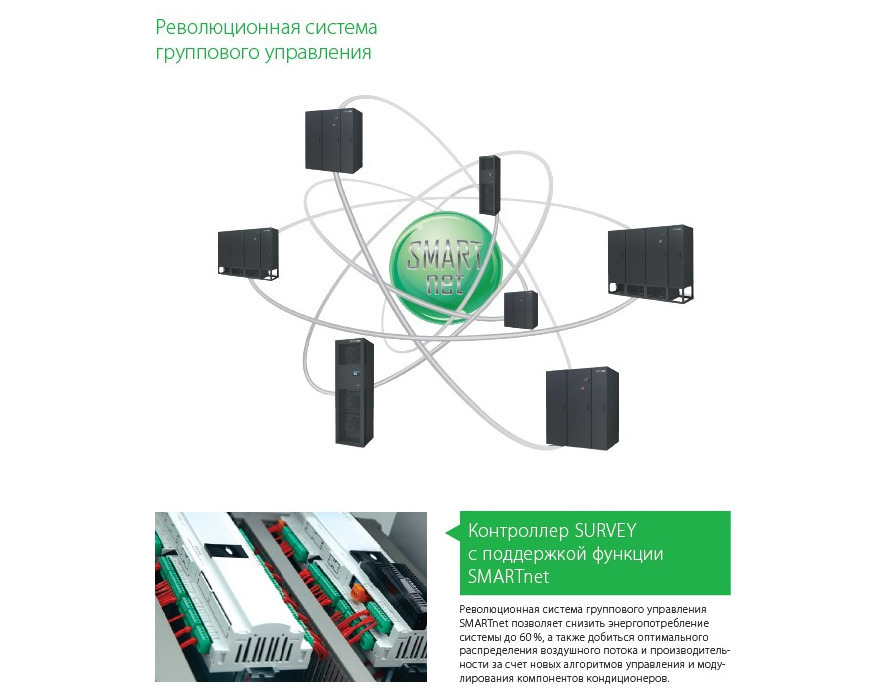 Революционная система группового управления

SMART net

Контроллер SURVEY с поддержкой функции SMARTnet

Революционная система группового управления SMARTnet позволяет снизить энергопотребление системы до 60 %, а также добиться оптимального распределения воздушного потока и производительности за счет новых алгоритмов управления и модулирования компонентов кондиционеров.