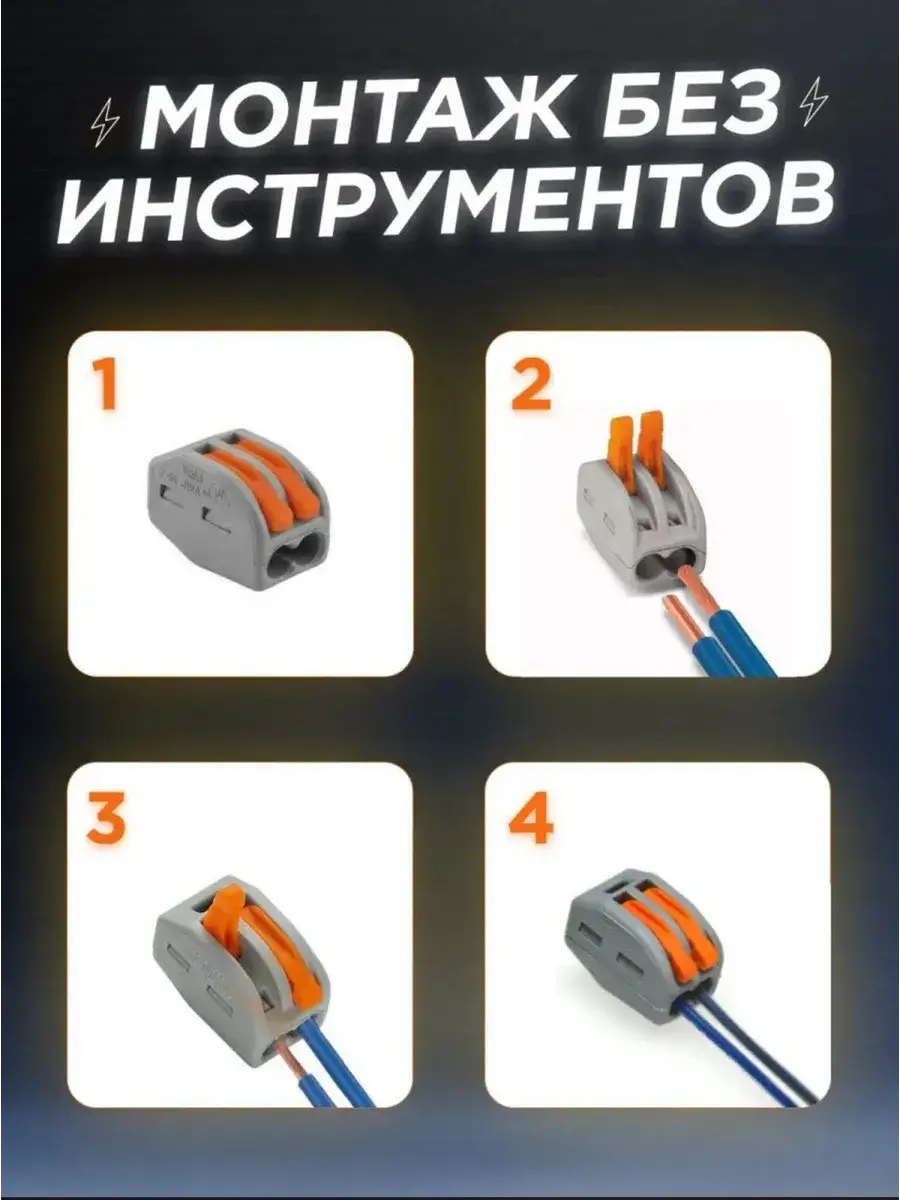 МОНТАЖ БЕЗ ИНСТРУМЕНТОВ

1

2

3

4