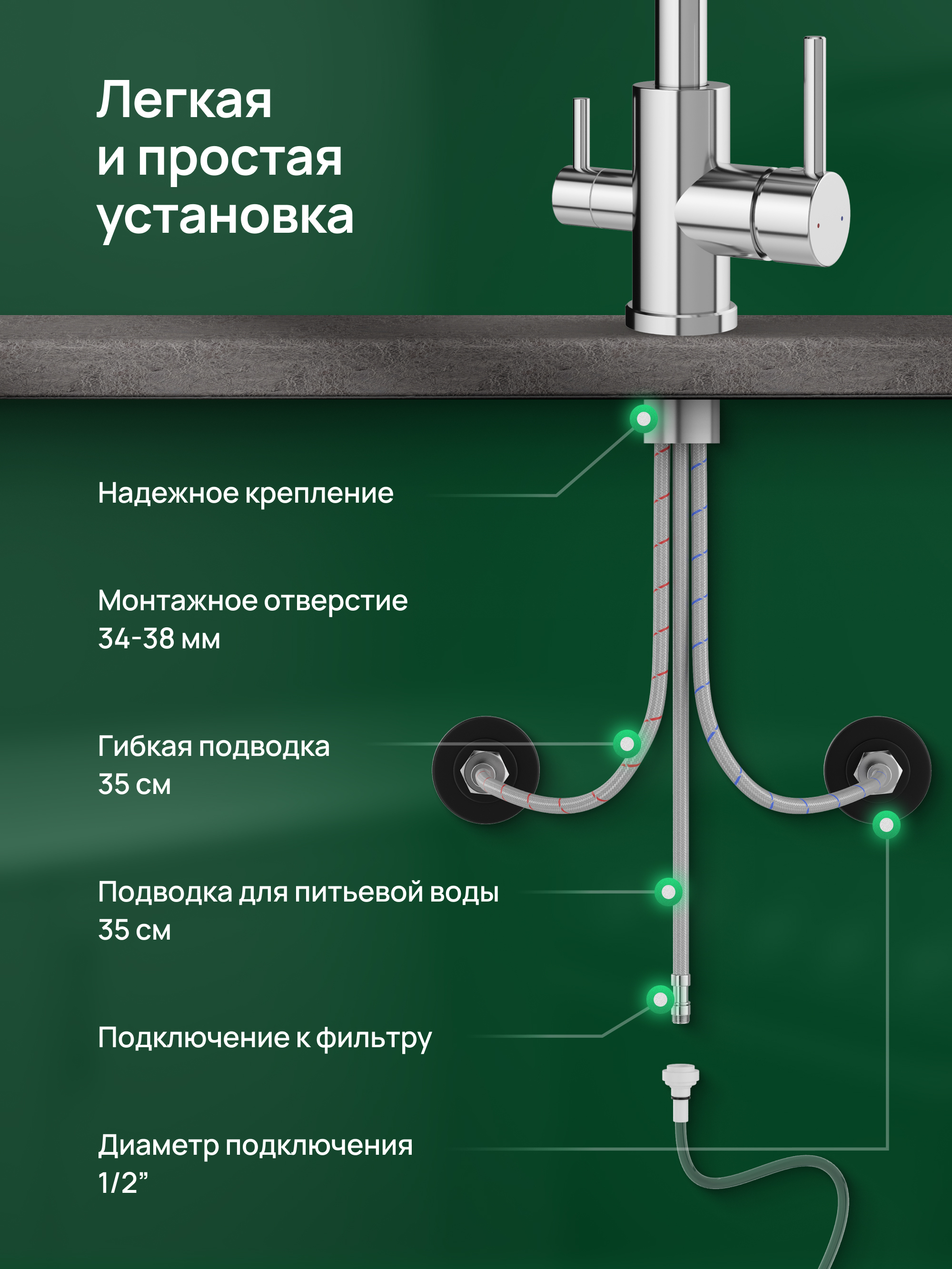 Легкая
и простая
установка

Надежное крепление

Монтажное отверстие
34-38 мм

Гибкая подводка
35 см

Подводка для питьевой воды
35 см

Подключение к фильтру

Диаметр подключения
1/2”