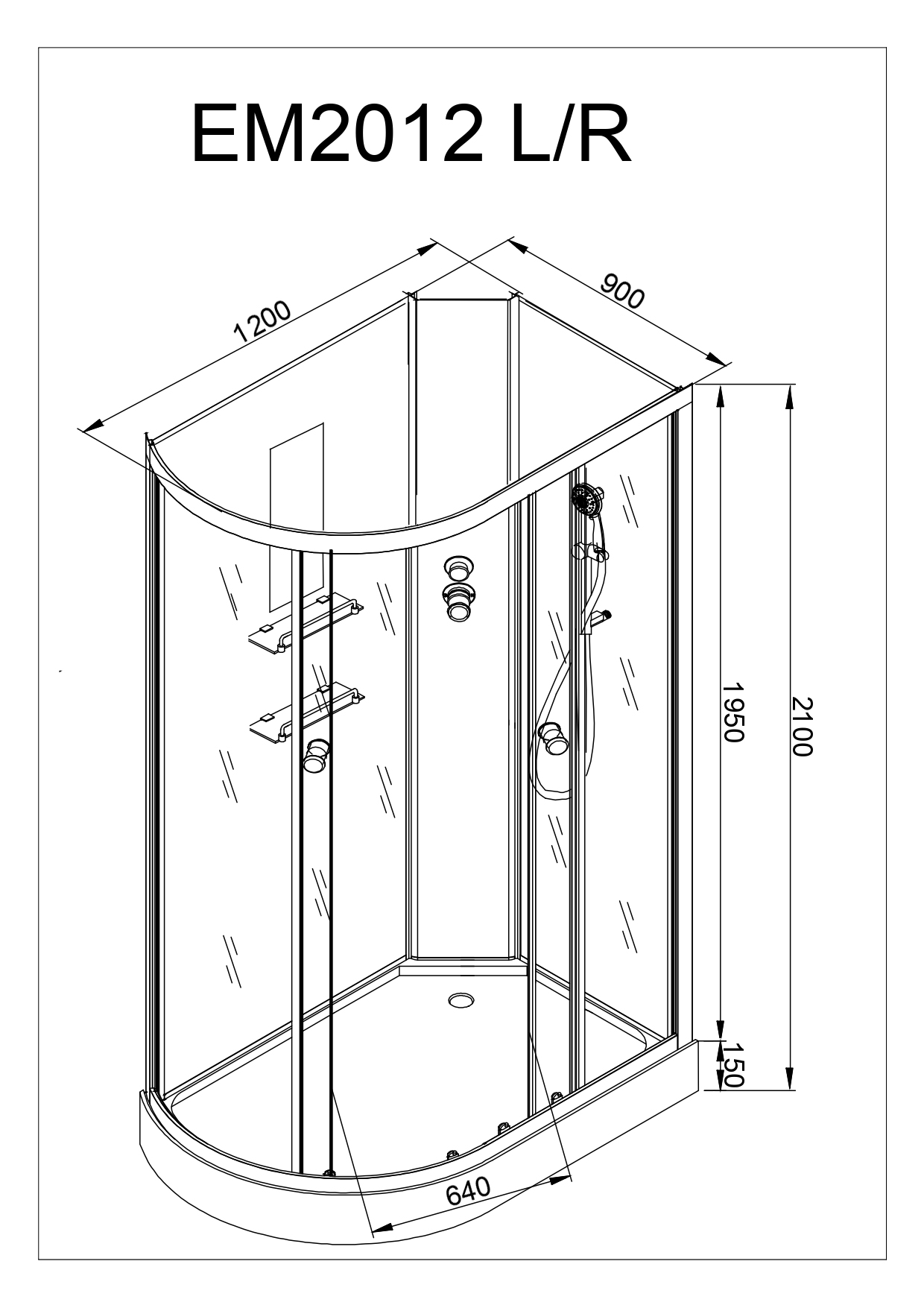 EM2012 L/R

1200

900

1950

2100

150

640