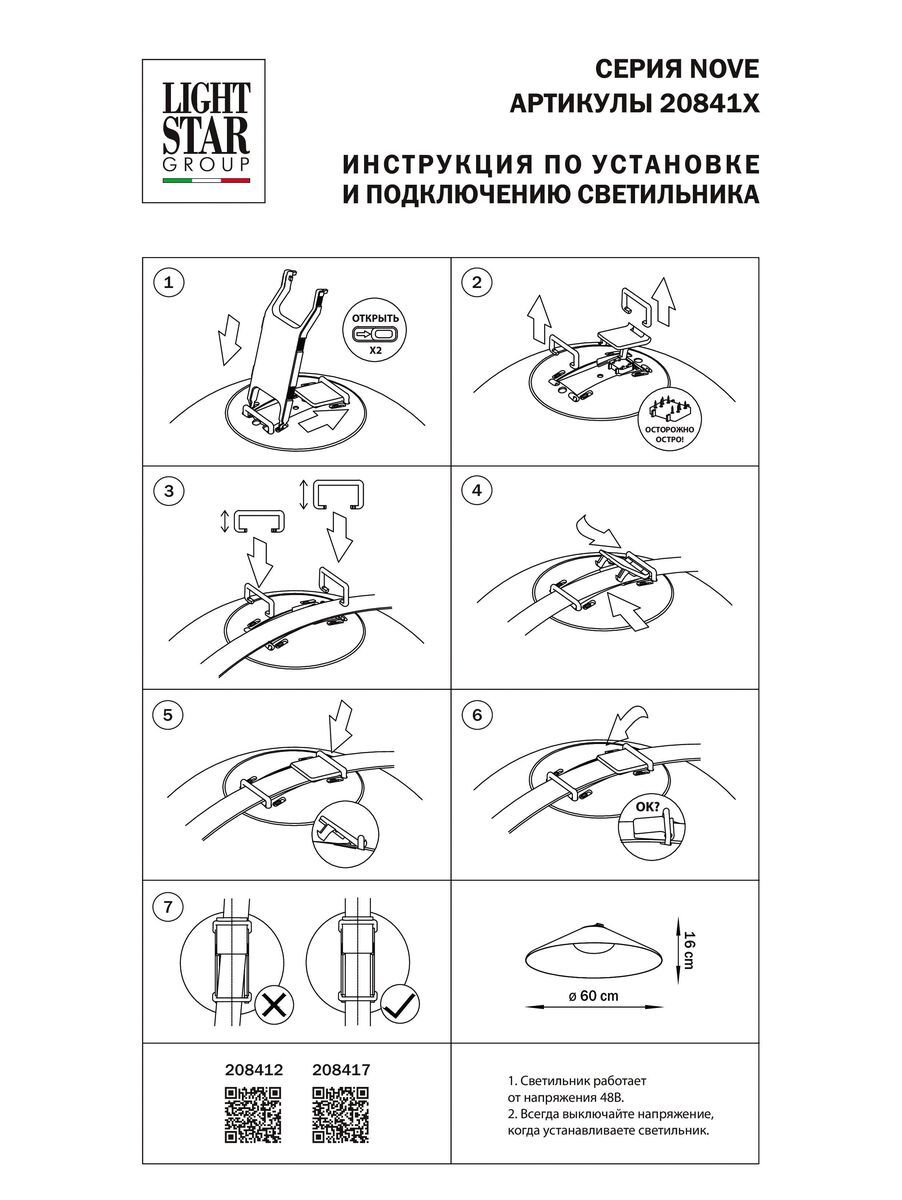 LIGHT STAR GROUP

СЕРИЯ NOVE
АРТИКУЛЫ 20841X

ИНСТРУКЦИЯ ПО УСТАНОВКЕ
И ПОДКЛЮЧЕНИЮ СВЕТИЛЬНИКА

1

ОТКРЫТЬ
X2

2

ОСТОРОЖНО ОСТРО!

3

4

5

6

OK?

7

16 cm

ø 60 cm

208412 208417

1. Светильник работает от напряжения 48В.
2. Всегда выключайте напряжение, когда устанавливаете светильник.