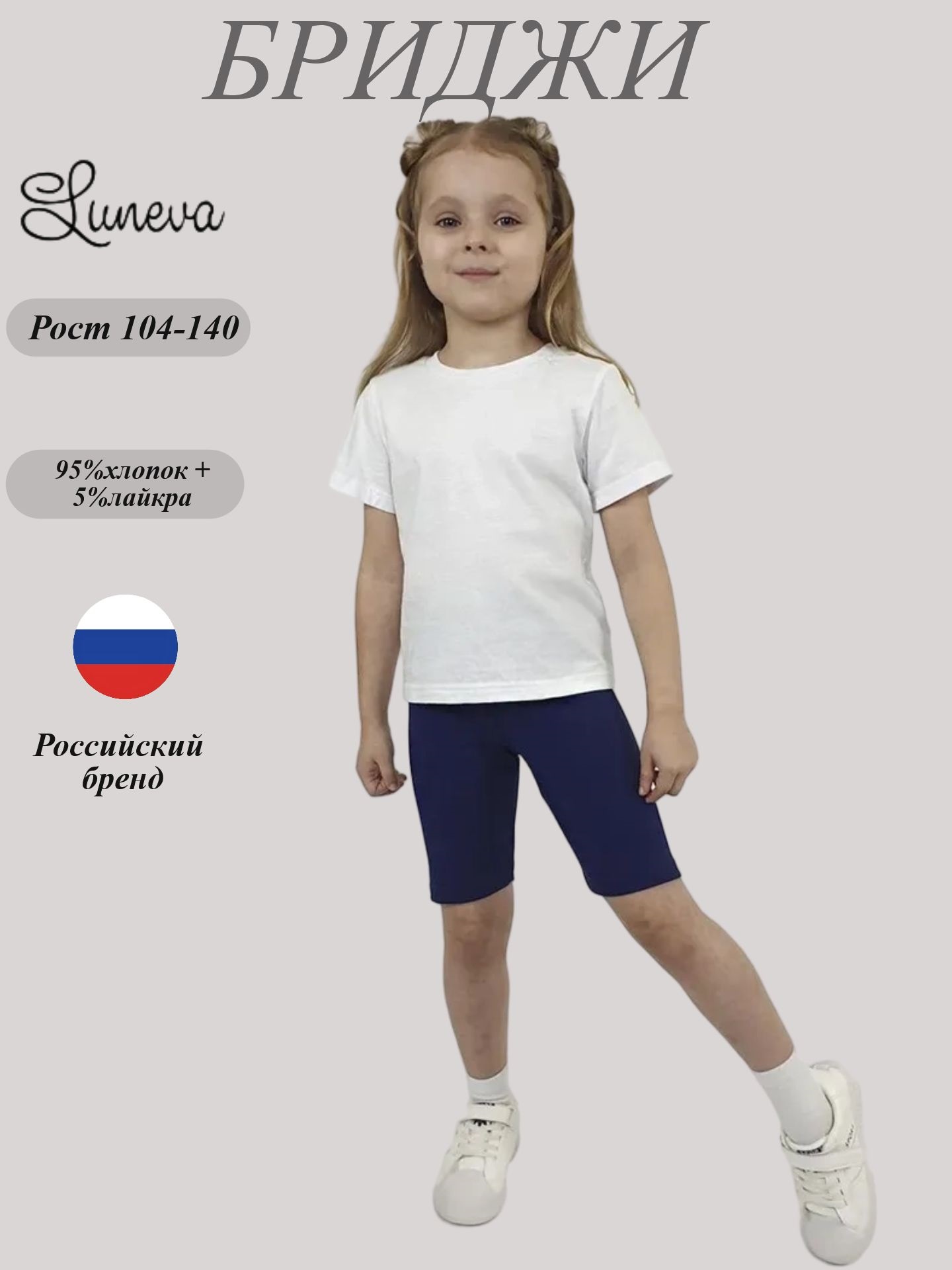 БРИДЖИ

Luneva

Рост 104-140

95%хлопок + 5%лайкра

Российский бренд