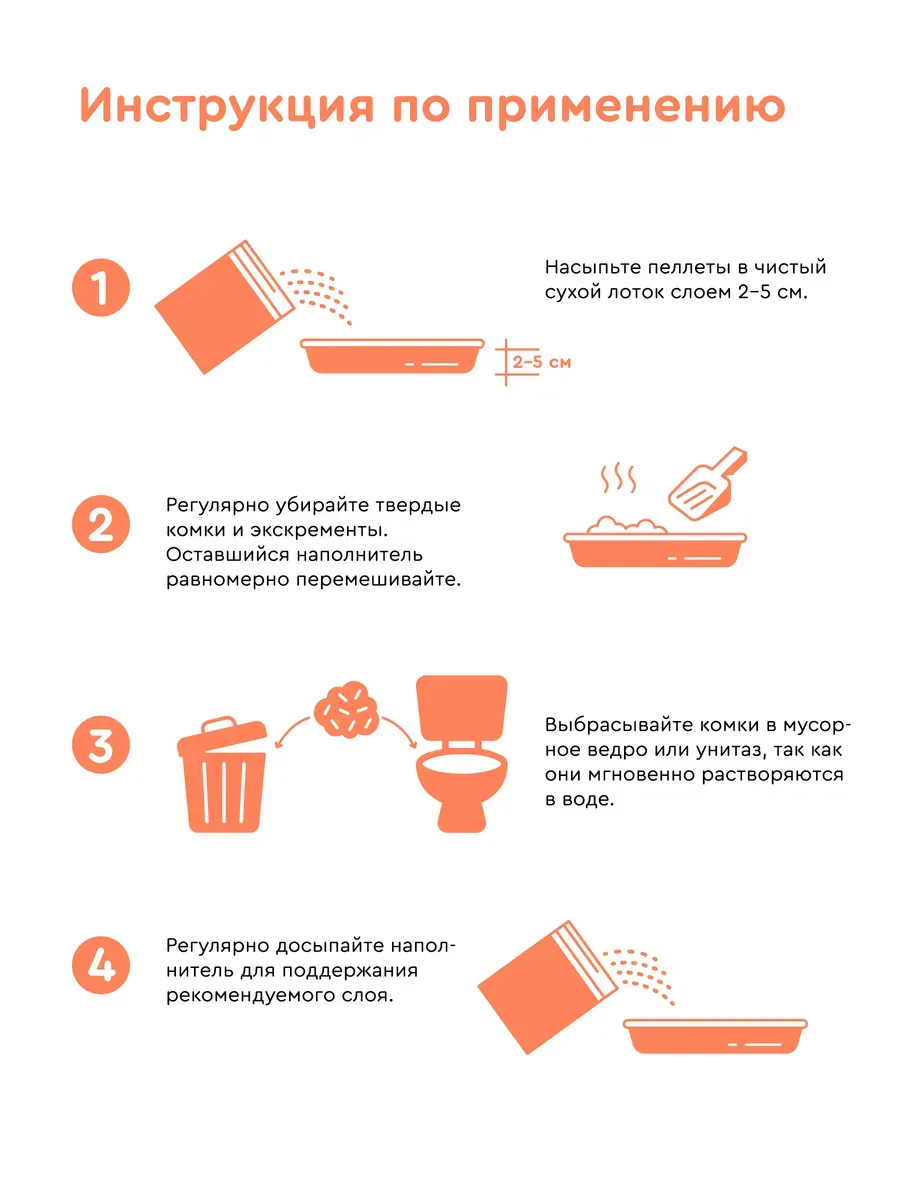 Инструкция по применению

1

Насыпьте пеллеты в чистый сухой лоток слоем 2–5 см.

2–5 см

2

Регулярно убирайте твердые комки и экскременты. Оставшийся наполнитель равномерно перемешивайте.

3

Выбрасывайте комки в мусорное ведро или унитаз, так как они мгновенно растворяются в воде.

4

Регулярно досыпайте наполнитель для поддержания рекомендуемого слоя.