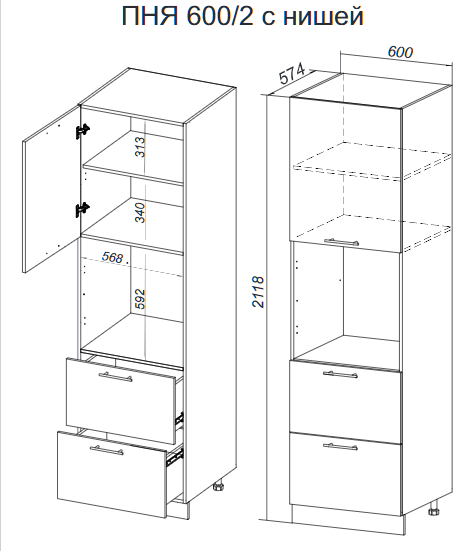 ПНЯ 600/2 с нишей

313

340

568

592

574

600

2118