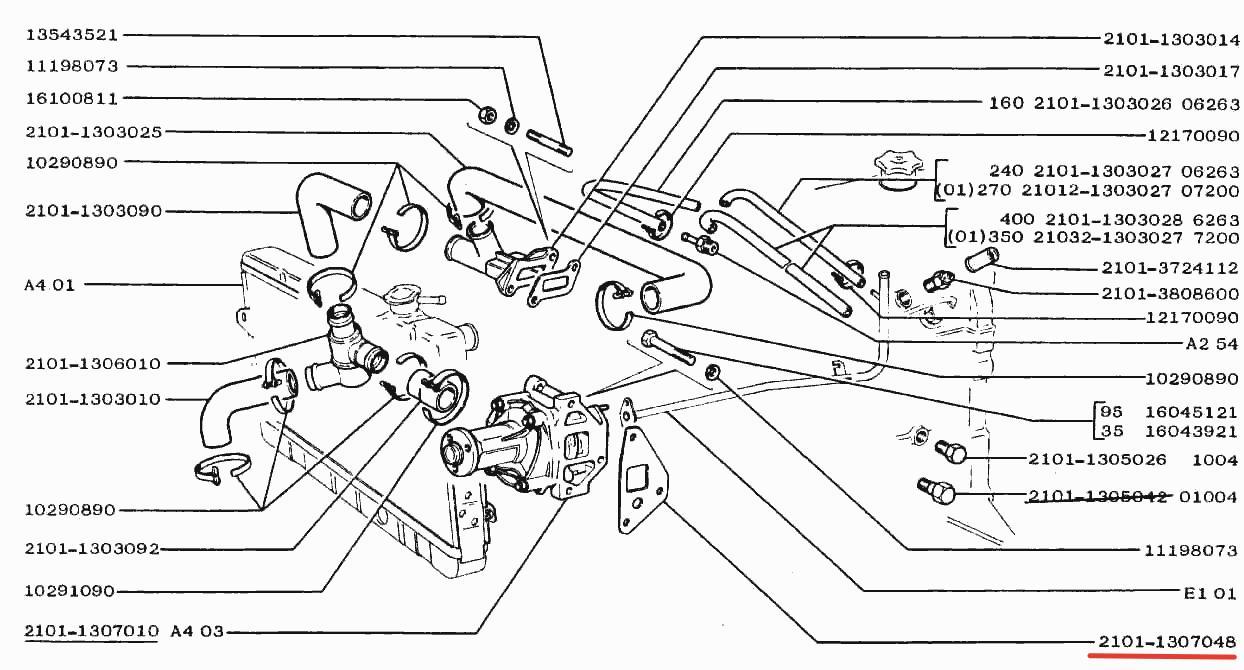 13543521
11198073
16100811
2101-1303025
10290890
2101-1303090
A4 01
2101-1306010
2101-1303010
10290890
2101-1303092
10291090
2101-1307010 A4 03

2101-1303014
2101-1303017
160 2101-1303026 06263
12170090
240 2101-1303027 06263
(01)270 21012-1303027 07200
400 2101-1303028 6263
(01)350 21032-1303027 7200
2101-3724112
2101-3808600
12170090
A2 54
10290890
95 16045121
35 16043921
2101-1305026 1004
2101-1305042 01004
11198073
E1 01
2101-1307048