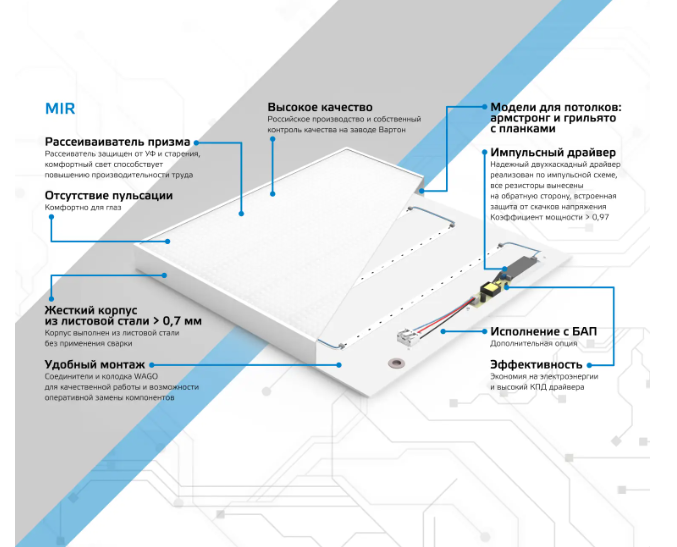 MIR

Рассеиваиватель призма
Рассеиватель защищен от УФ и старения, комфортный свет способствует повышению производительности труда

Отсутствие пульсации
Комфортно для глаз

Жесткий корпус из листовой стали > 0,7 мм
Корпус выполнен из листовой стали без применения сварки

Удобный монтаж
Соединители и колодка WAGO для качественной работы и возможности оперативной замены компонентов

Высокое качество
Российское производство и собственный контроль качества на заводе Вартон

Модели для потолков: армстронг и грильято с планками

Импульсный драйвер
Надежный двухкаскадный драйвер реализован по импульсной схеме, все резисторы вынесены на обратную сторону, встроенная защита от скачков напряжения Коэффициент мощности > 0,97

Исполнение с БАП
Дополнительная опция

Эффективность
Экономия на электроэнергии и высокий КПД драйвера