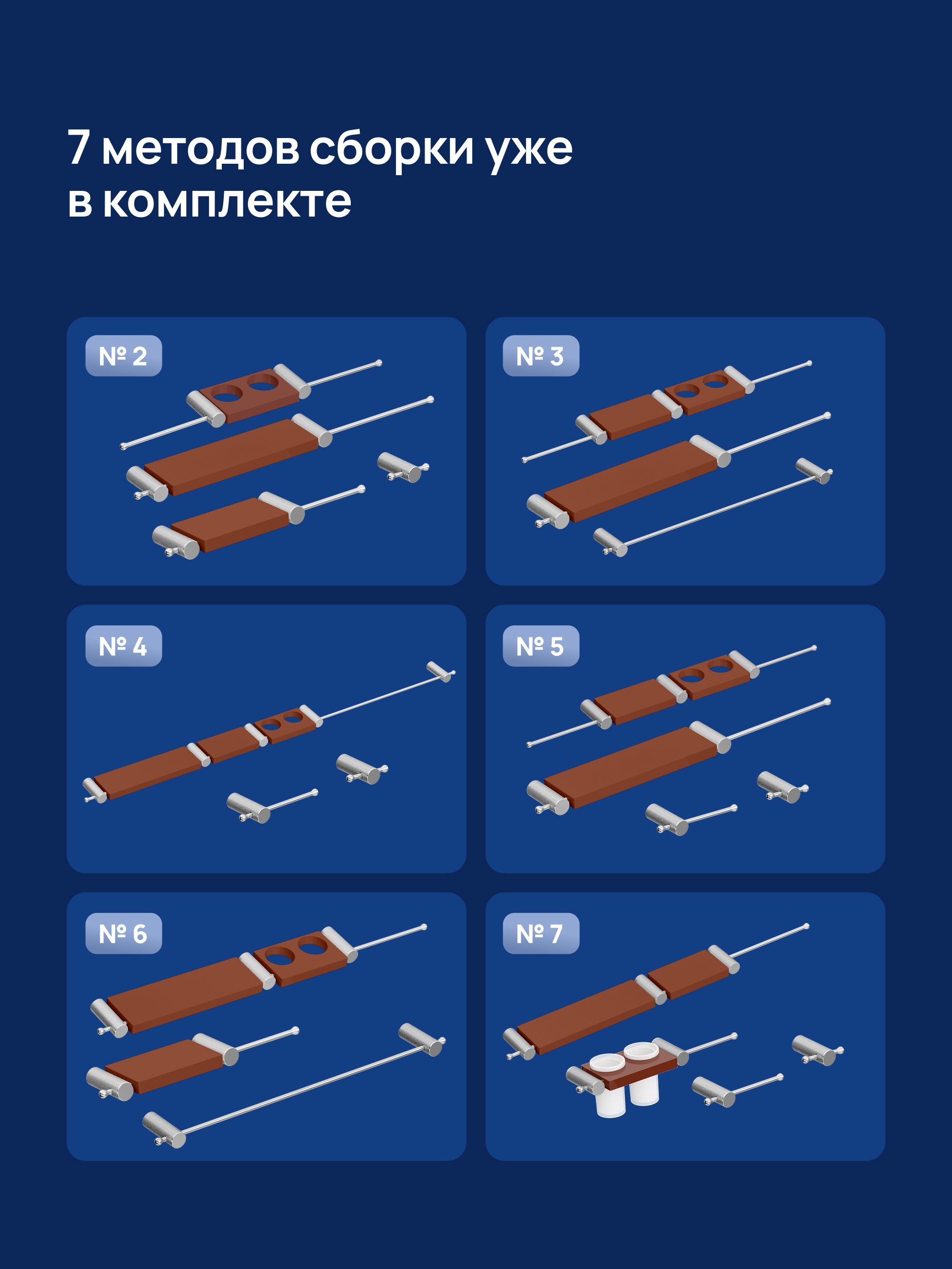 7 методов сборки уже в комплекте

№ 2

№ 3

№ 4

№ 5

№ 6

№ 7