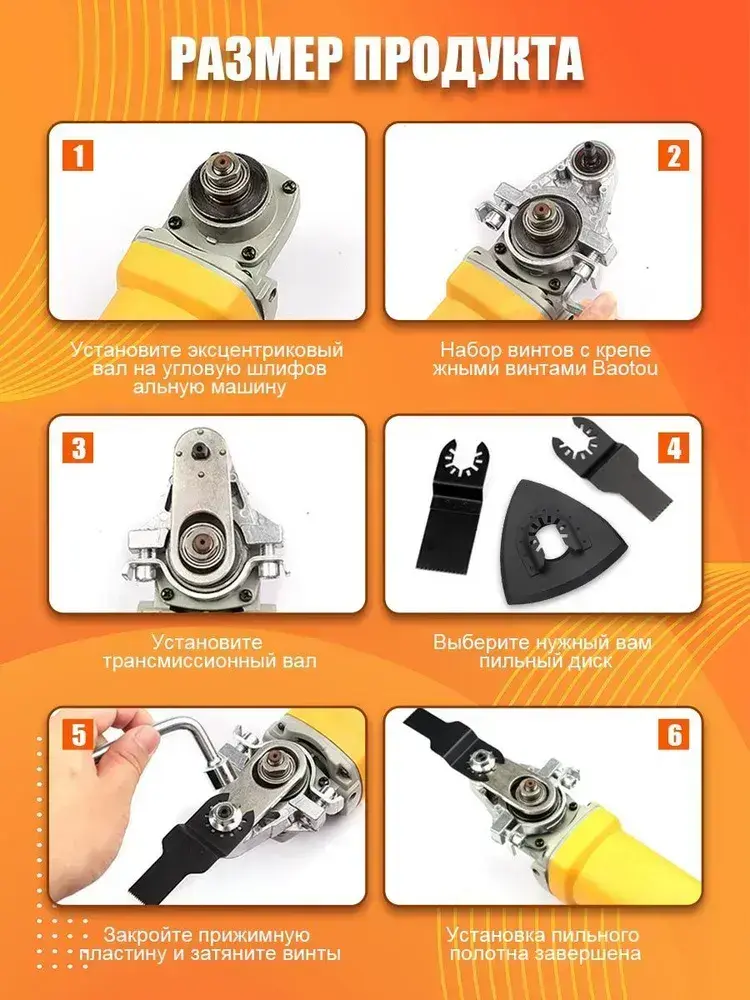 РАЗМЕР ПРОДУКТА

1

Установите эксцентриковый вал на угловую шлифов альную машину

2

Набор винтов с крепе жными винтами Baotou

3

Установите трансмиссионный вал

4

Выберите нужный вам пильный диск

5

Закройте прижимную пластину и затяните винты

6

Установка пильного полотна завершена