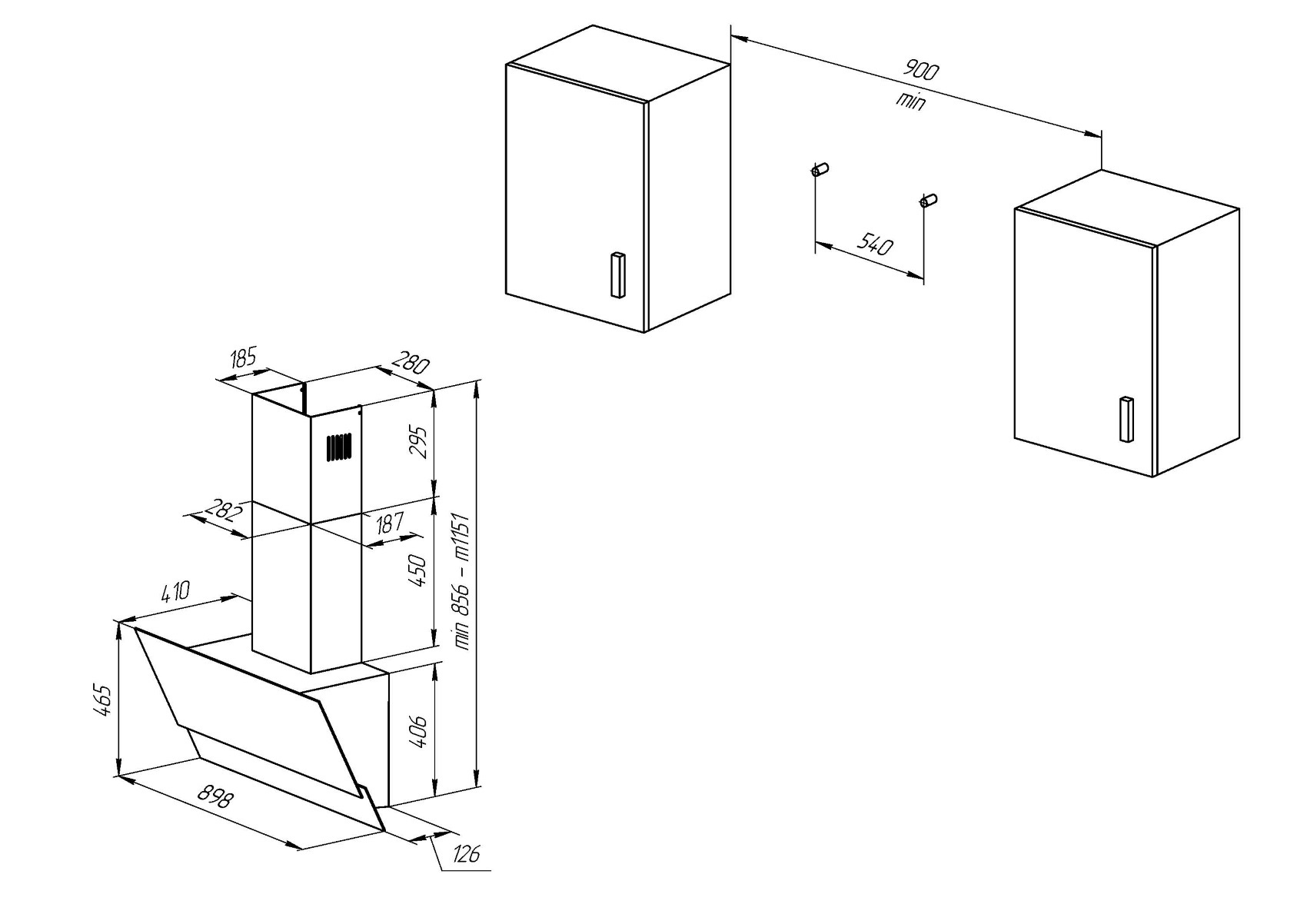 900
min

540

185
280
295
282
187
450
min 856 – m1151
410
465
406
898
126