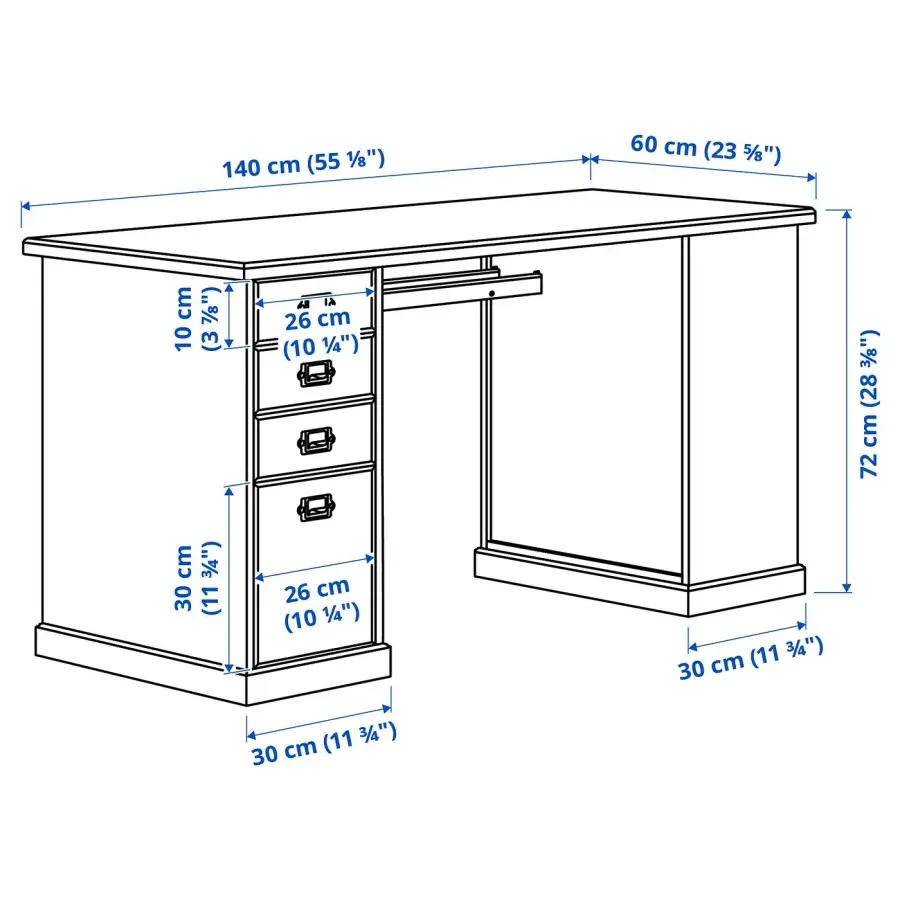 140 cm (55 ⅛")

60 cm (23 ⅝")

10 cm (3 ⅞")

26 cm (10 ¼")

72 cm (28 ⅜")

30 cm (11 ¾")

26 cm (10 ¼")

30 cm (11 ¾")

30 cm (11 ¾")