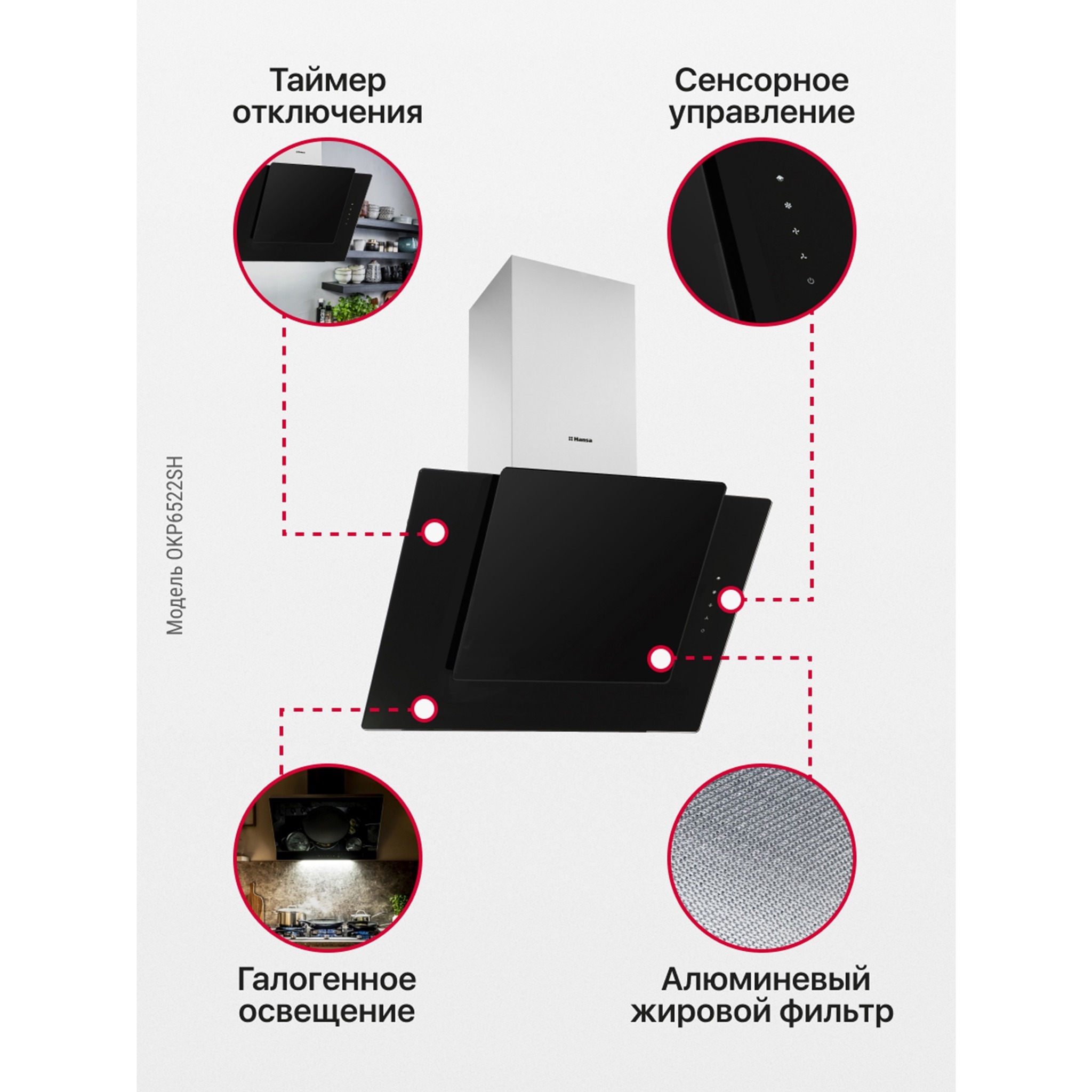 Таймер отключения

Сенсорное управление

Модель OKP6522SH

Hansa

Галогенное освещение

Алюминевый жировой фильтр