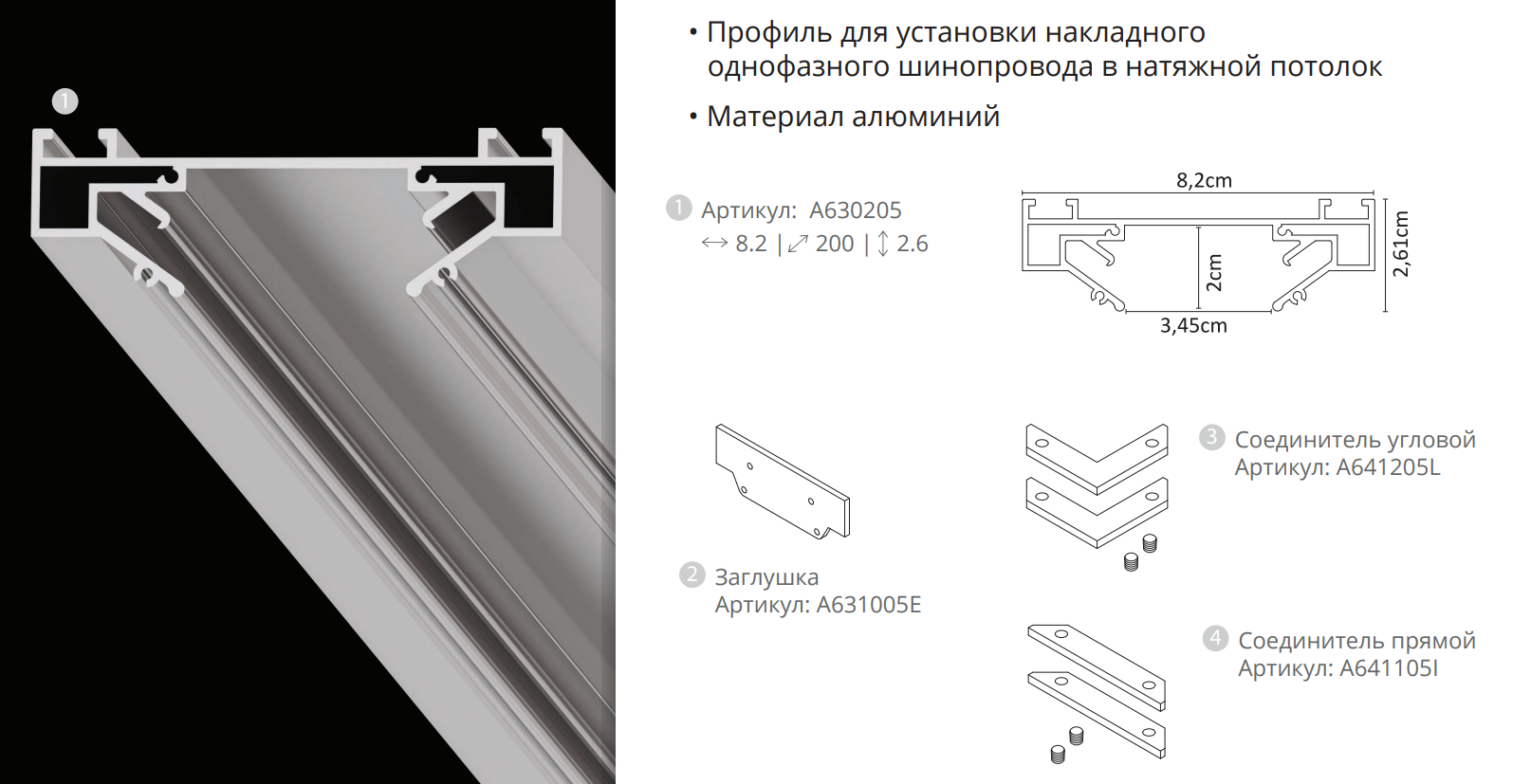 1

• Профиль для установки накладного однофазного шинопровода в натяжной потолок

• Материал алюминий

1 Артикул: A630205
↔ 8.2 | ⤢ 200 | ↕ 2.6

8,2cm
2cm
2,61cm
3,45cm

2 Заглушка
Артикул: A631005E

3 Соединитель угловой
Артикул: A641205L

4 Соединитель прямой
Артикул: A641105I