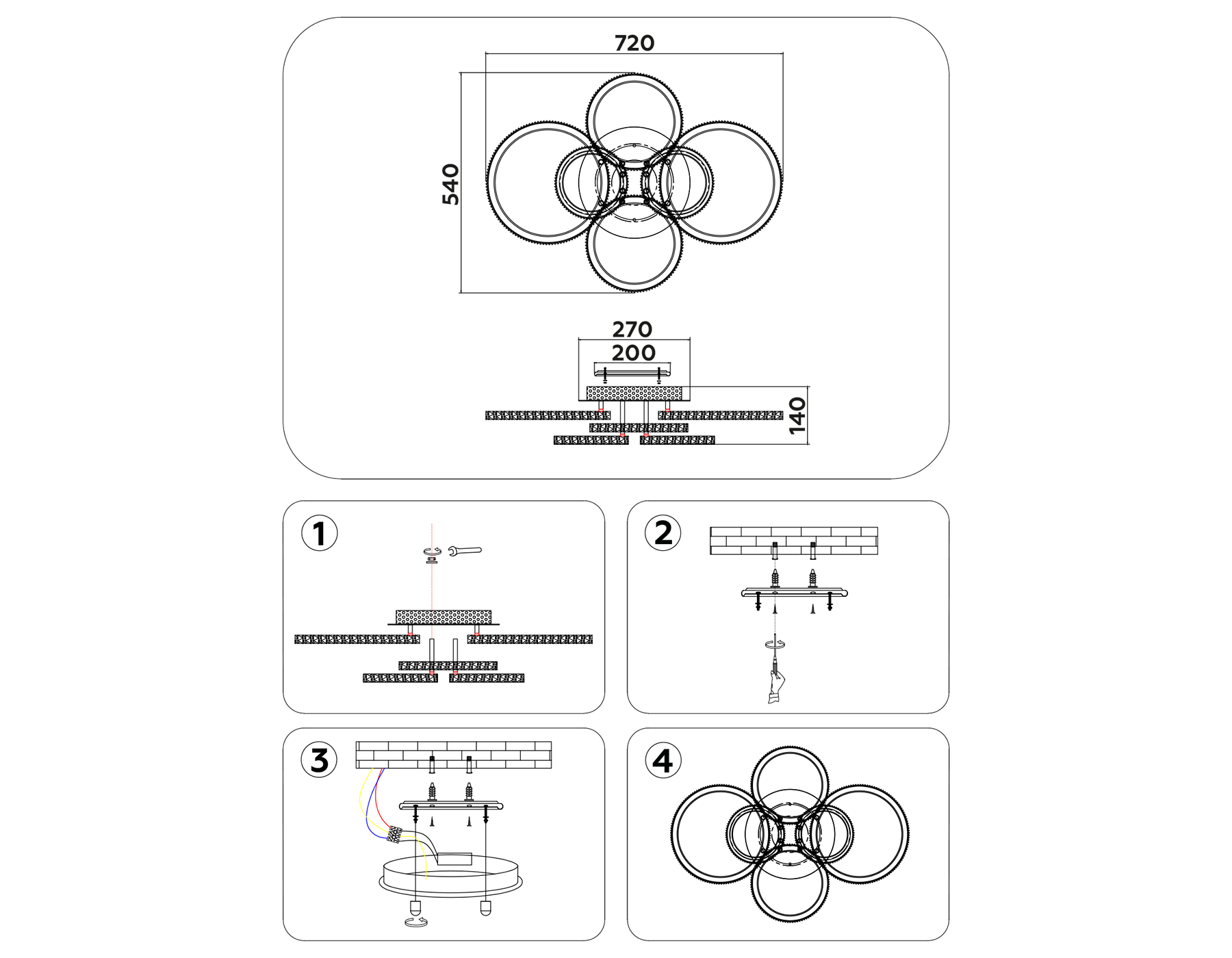 720
540
270
200
140
1
2
3
4