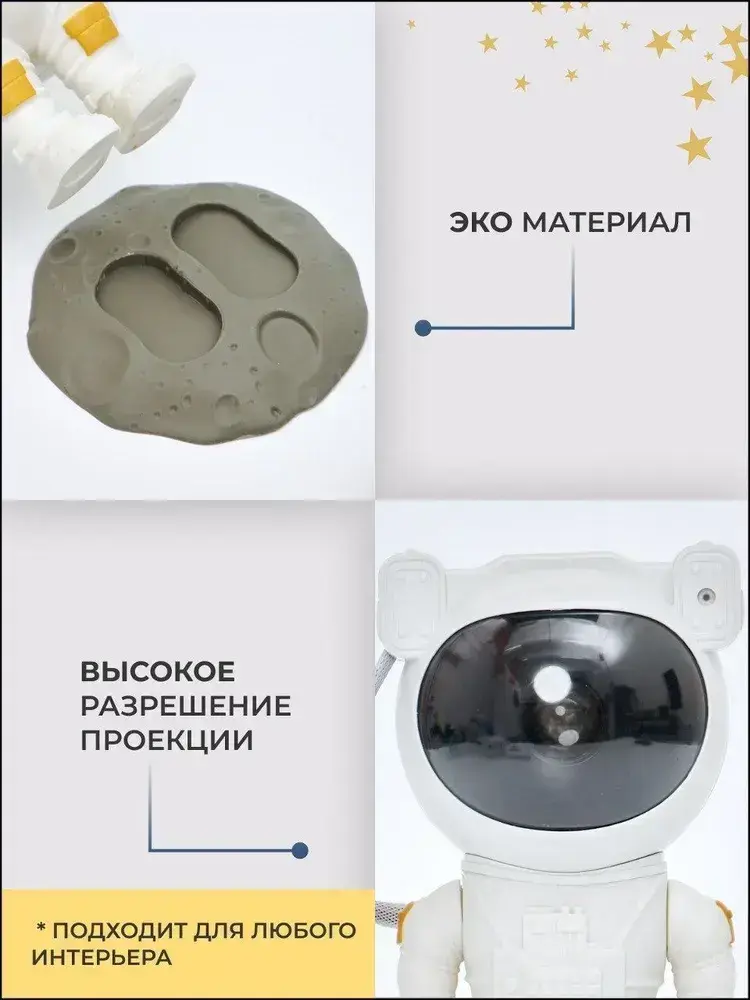 ЭКО МАТЕРИАЛ

ВЫСОКОЕ РАЗРЕШЕНИЕ ПРОЕКЦИИ

* ПОДХОДИТ ДЛЯ ЛЮБОГО ИНТЕРЬЕРА