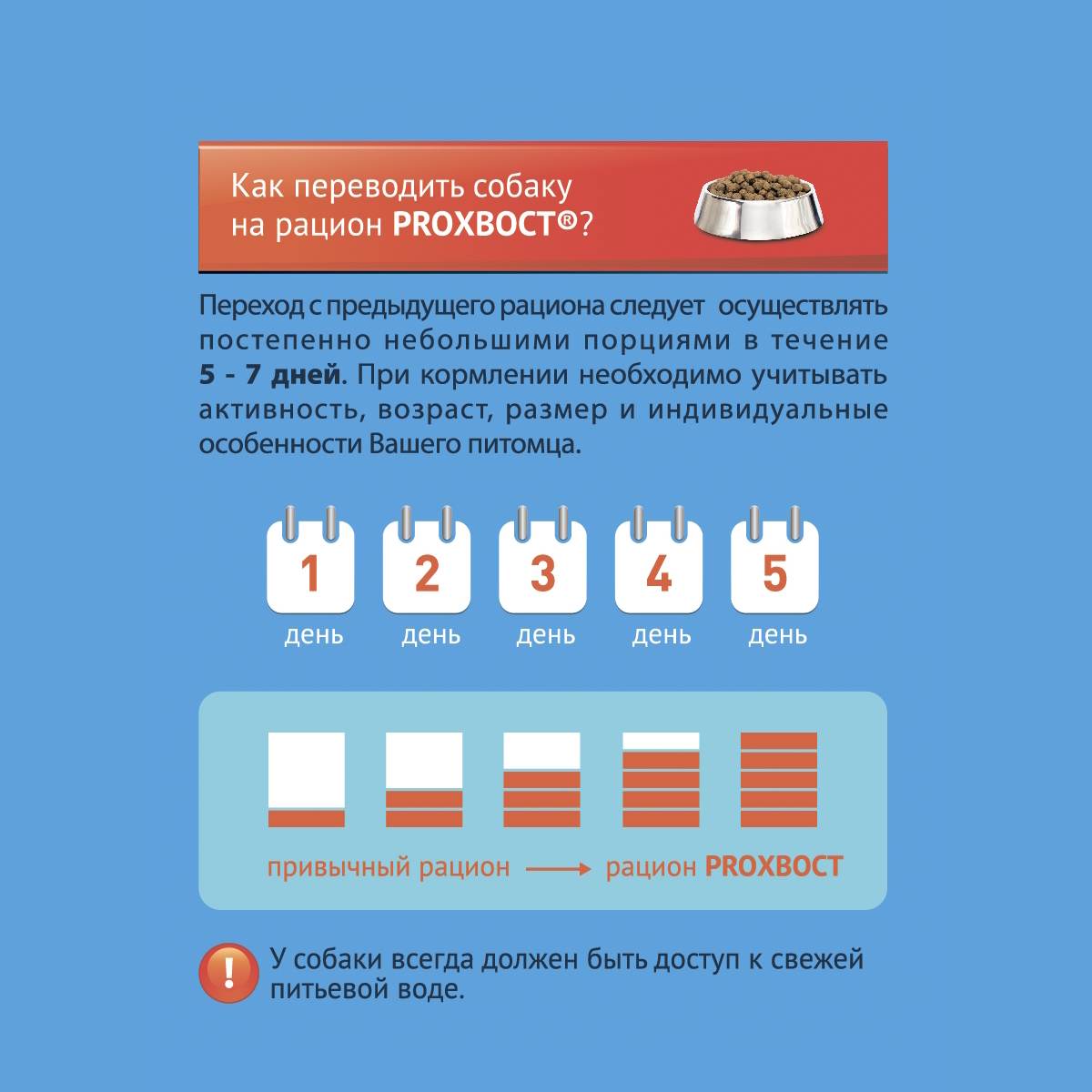 Как переводить собаку на рацион PROХВОСТ®?

Переход с предыдущего рациона следует осуществлять постепенно небольшими порциями в течение **5 - 7 дней**. При кормлении необходимо учитывать активность, возраст, размер и индивидуальные особенности Вашего питомца.

1 день
2 день
3 день
4 день
5 день

привычный рацион → рацион PROХВОСТ

!
У собаки всегда должен быть доступ к свежей питьевой воде.