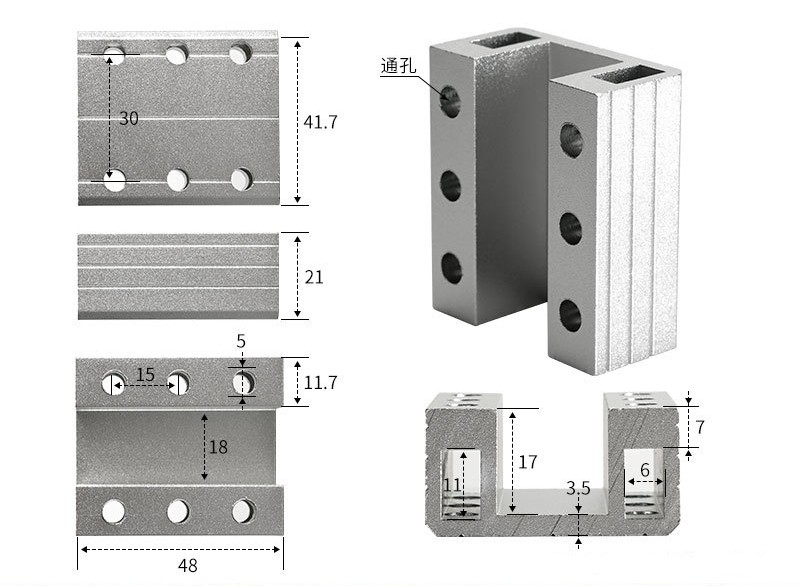 30
41.7
21
5
15
11.7
18
48
通孔
7
17
11
6
3.5