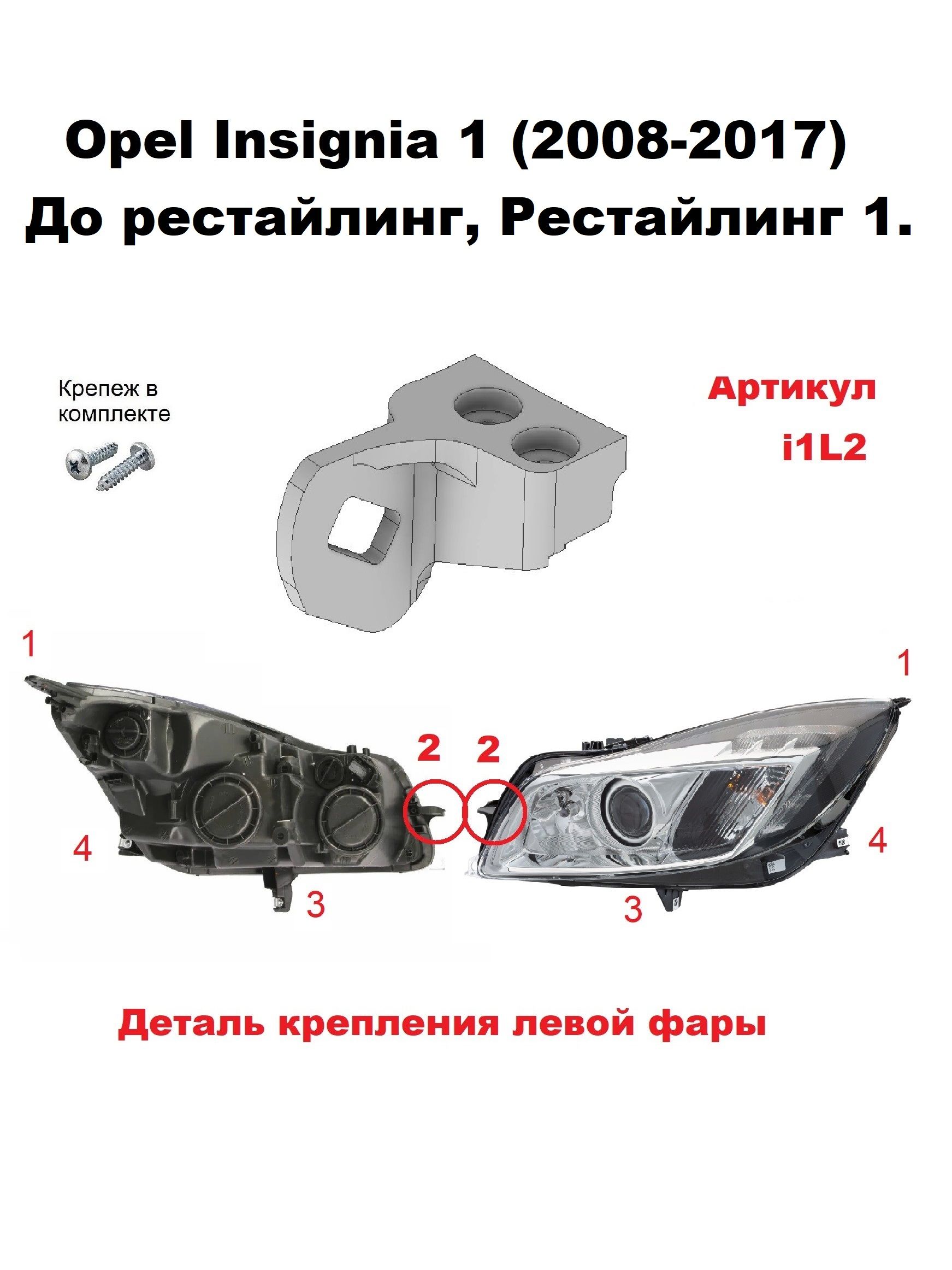 Opel Insignia 1 (2008-2017)
До рестайлинг, Рестайлинг 1.

Крепеж в комплекте

Артикул
i1L2

1

1

2 2

4

4

3

3

Деталь крепления левой фары