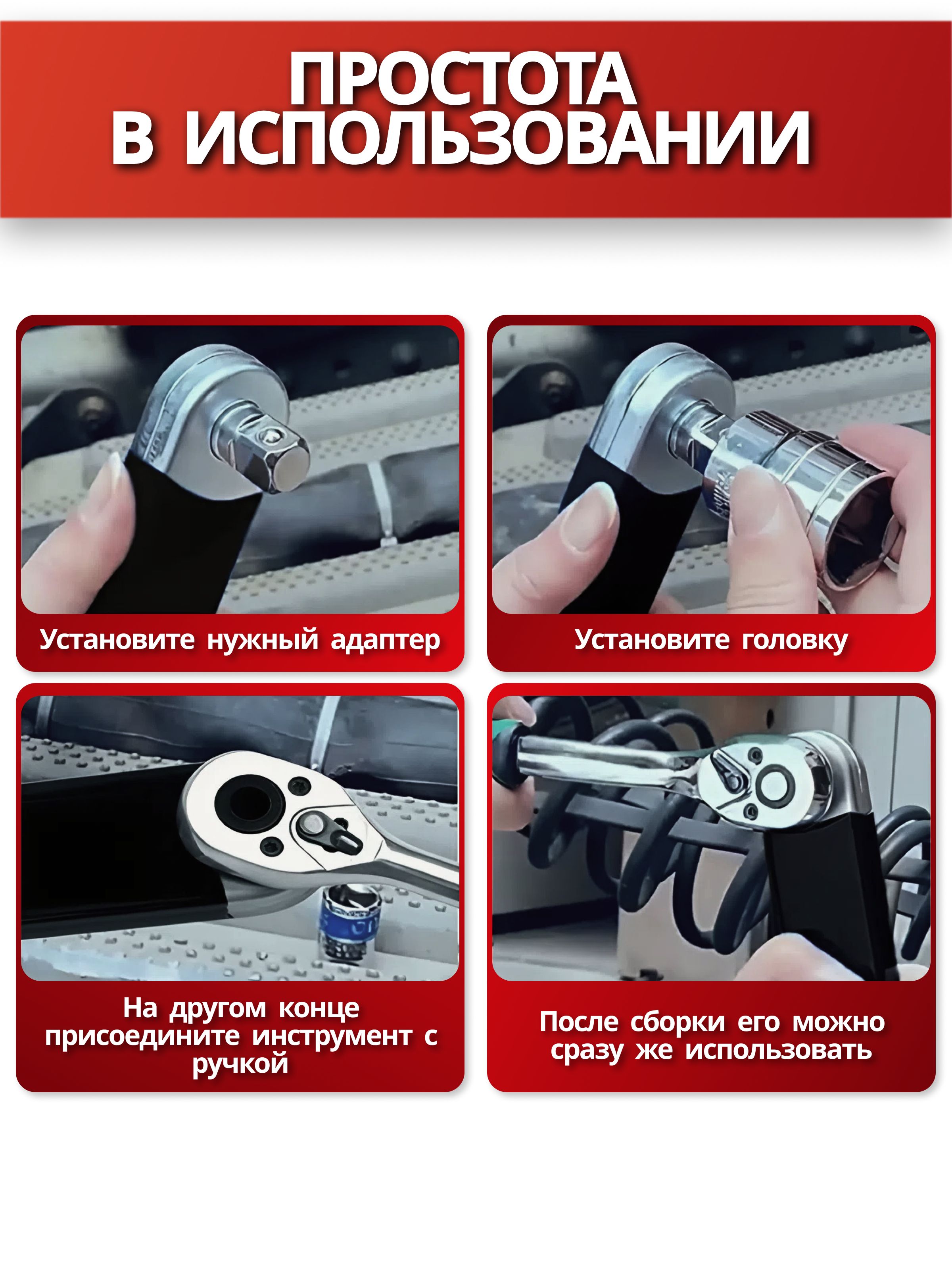 ПРОСТОТА
В ИСПОЛЬЗОВАНИИ

Установите нужный адаптер

Установите головку

На другом конце присоедините инструмент с ручкой

После сборки его можно сразу же использовать