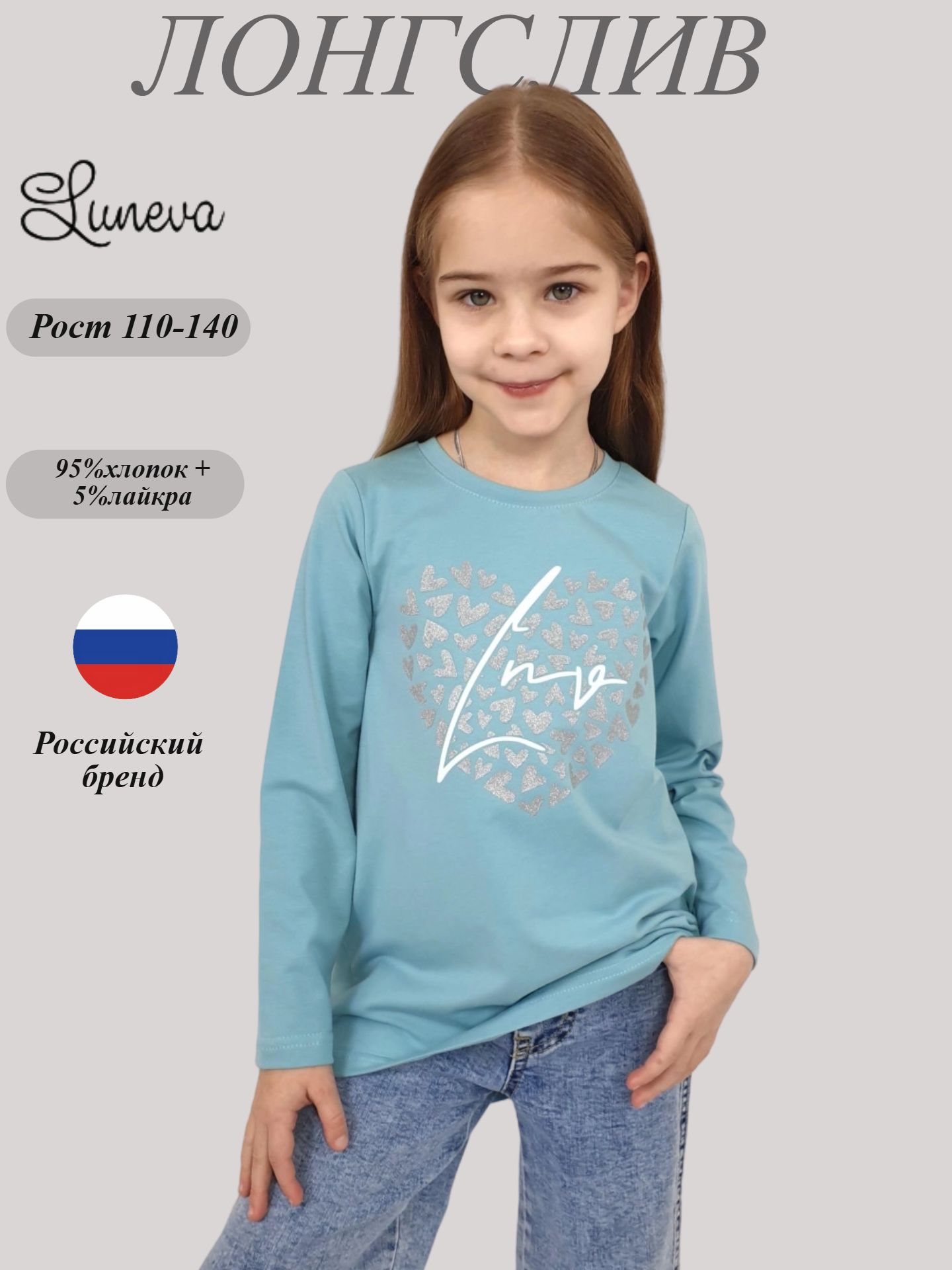 ЛОНГСЛИВ

Luneva

Рост 110-140

95%хлопок + 5%лайкра

Российский бренд

Love