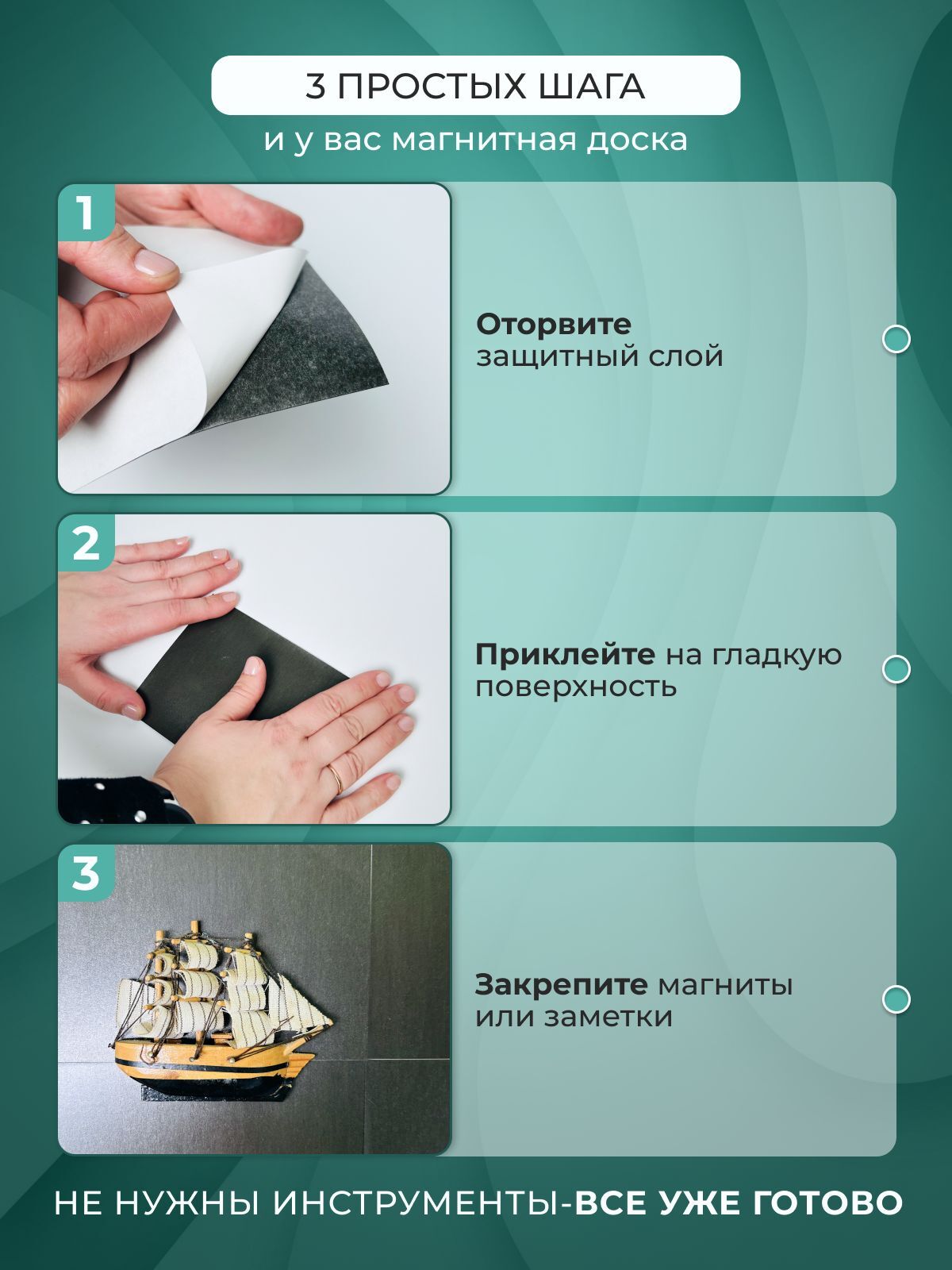 3 ПРОСТЫХ ШАГА

и у вас магнитная доска

1

Оторвите защитный слой

2

Приклейте на гладкую поверхность

3

Закрепите магниты или заметки

НЕ НУЖНЫ ИНСТРУМЕНТЫ-ВСЕ УЖЕ ГОТОВО