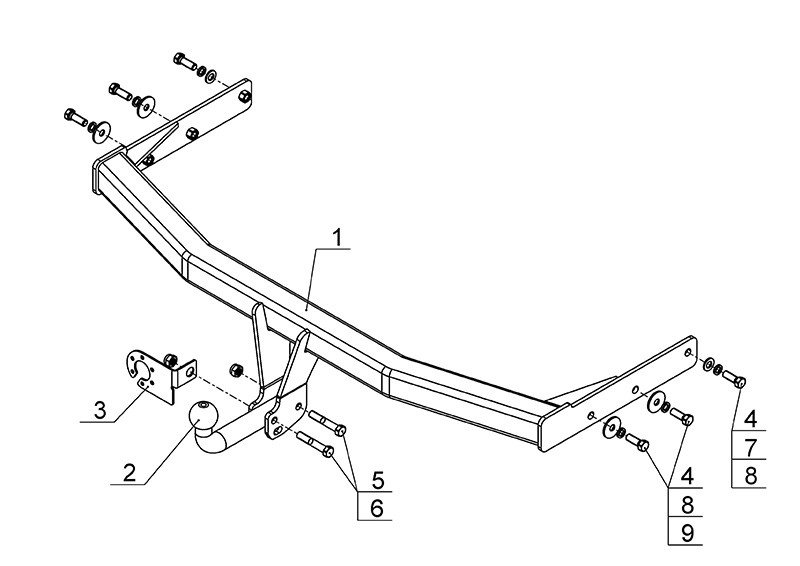 1
3
2
5
6
4
8
9
4
7
8