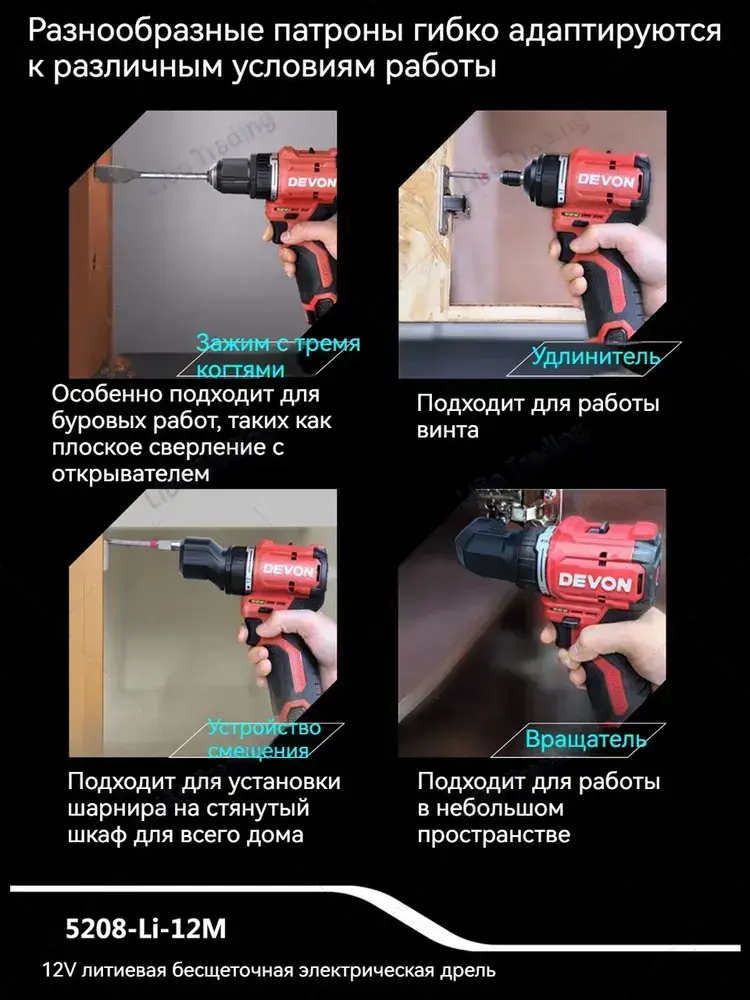 Разнообразные патроны гибко адаптируются к различным условиям работы

DEVON

Зажим с тремя когтями

Особенно подходит для буровых работ, таких как плоское сверление с открывателем

DEVON

Удлинитель

Подходит для работы винта

DEVON

Устройство смещения

Подходит для установки шарнира на стянутый шкаф для всего дома

DEVON

Вращатель

Подходит для работы в небольшом пространстве

5208-Li-12M

12V литиевая бесщеточная электрическая дрель