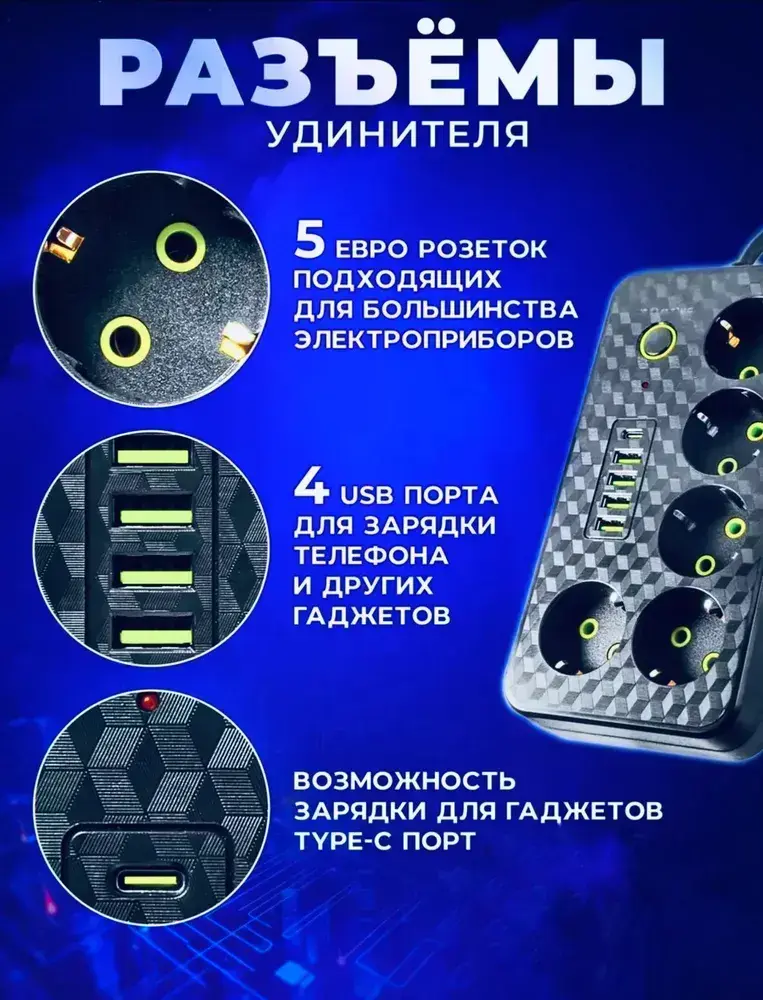 РАЗЪЁМЫ
УДИНИТЕЛЯ

5 ЕВРО РОЗЕТОК ПОДХОДЯЩИХ ДЛЯ БОЛЬШИНСТВА ЭЛЕКТРОПРИБОРОВ

4 USB ПОРТА ДЛЯ ЗАРЯДКИ ТЕЛЕФОНА И ДРУГИХ ГАДЖЕТОВ

ВОЗМОЖНОСТЬ ЗАРЯДКИ ДЛЯ ГАДЖЕТОВ TYPE-C ПОРТ