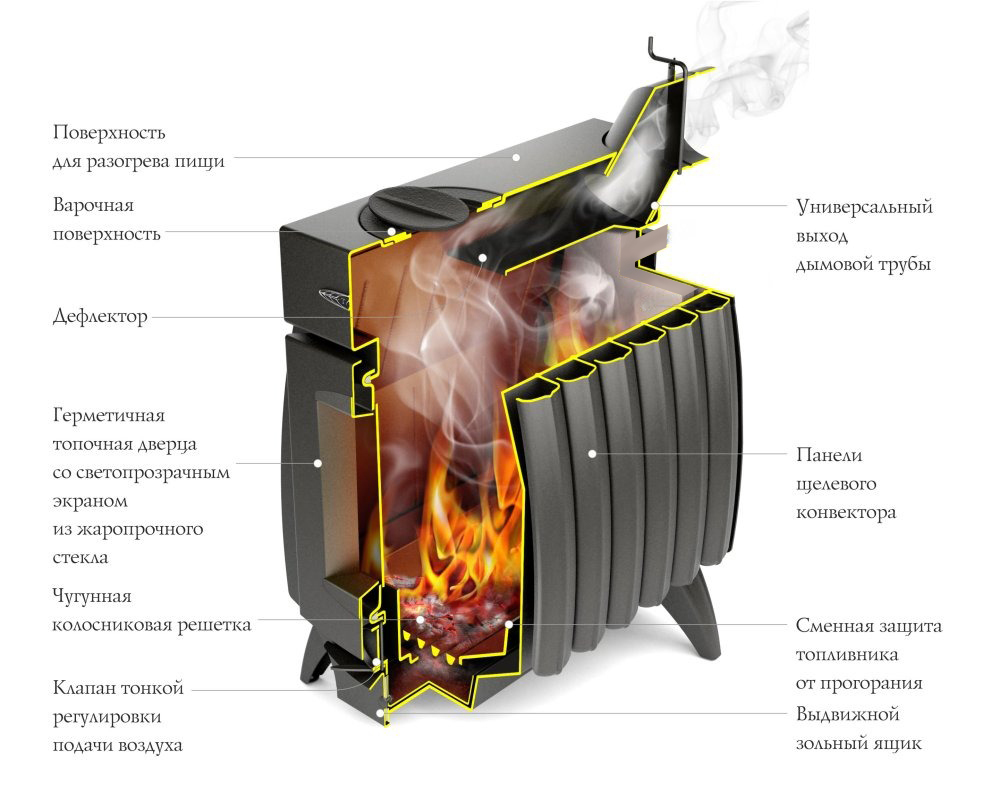 Поверхность для разогрева пищи

Варочная поверхность

Дефлектор

Герметичная топочная дверца со светопрозрачным экраном из жаропрочного стекла

Чугунная колосниковая решетка

Клапан тонкой регулировки подачи воздуха

Универсальный выход дымовой трубы

Панели щелевого конвектора

Сменная защита топливника от прогорания

Выдвижной зольный ящик