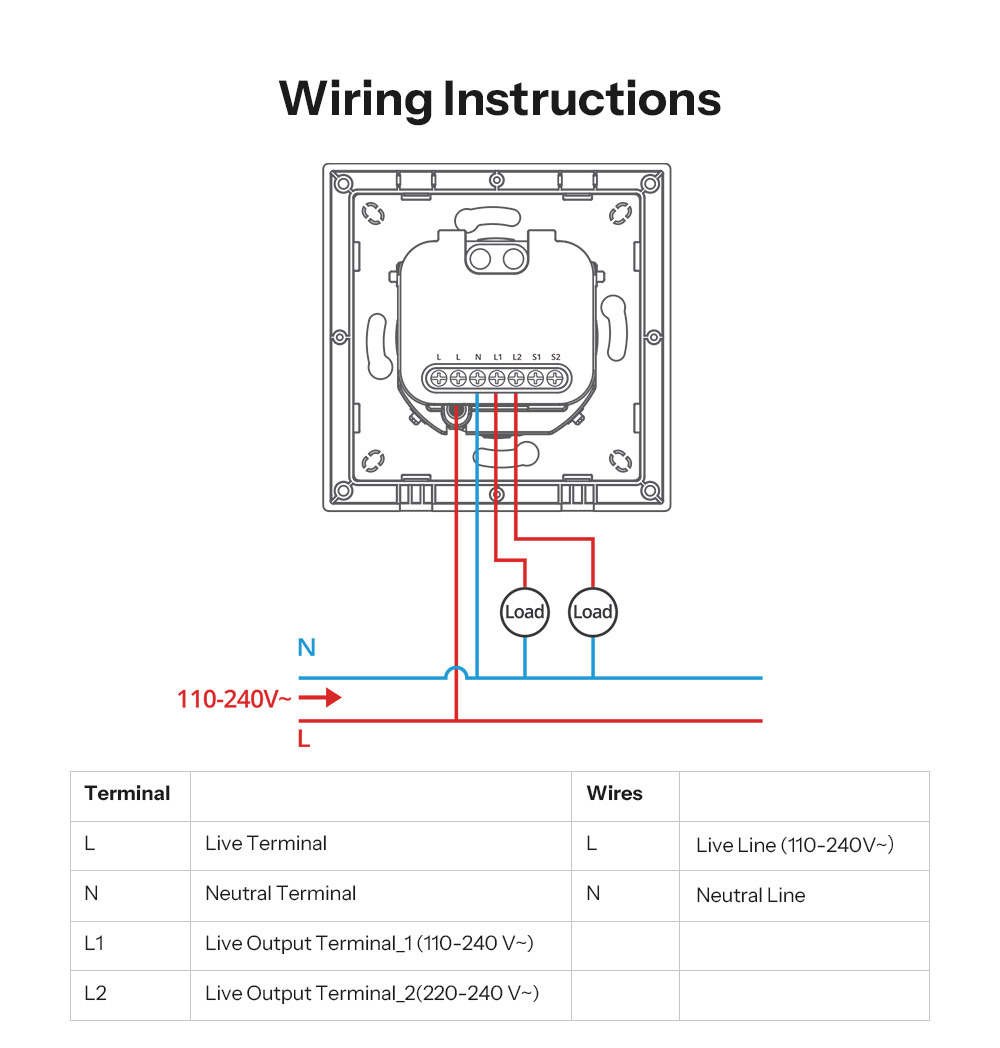 Wiring Instructions

L L N L1 L2 S1 S2

Load Load

N

110-240V~

L

| Terminal | | Wires | |
|---|---|---|---|
| L | Live Terminal | L | Live Line (110-240V~) |
| N | Neutral Terminal | N | Neutral Line |
| L1 | Live Output Terminal_1 (110-240 V~) | | |
| L2 | Live Output Terminal_2(220-240 V~) | | |