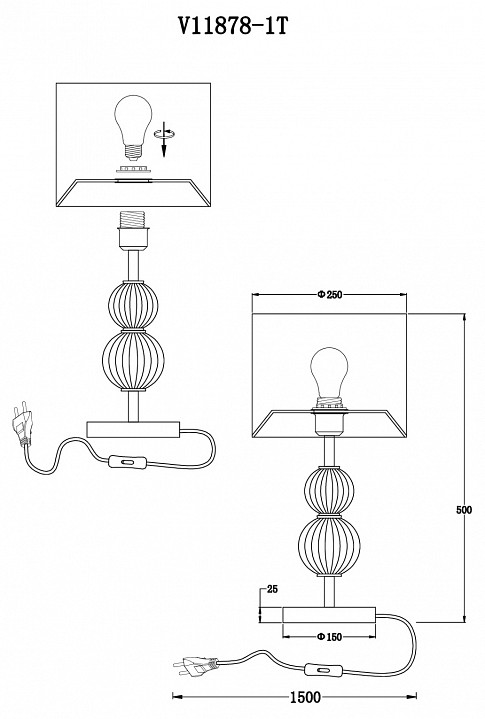 V11878-1T

Φ250

500

25

Φ150

1500