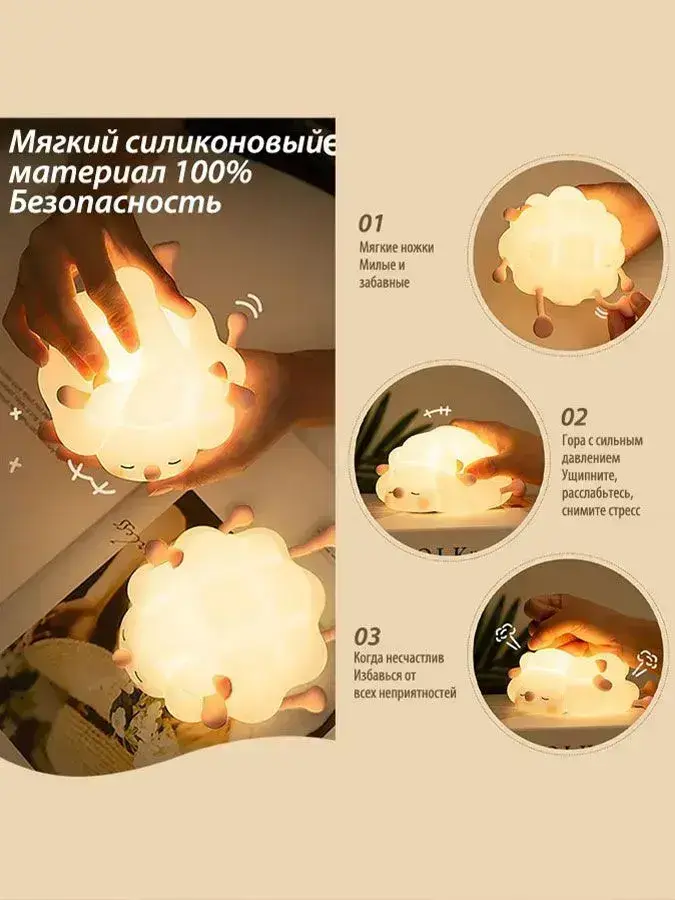 Мягкий силиконовыйе материал 100% Безопасность

01
Мягкие ножки
Милые и
забавные

02
Гора с сильным
давлением
Ущипните,
расслабьтесь,
снимите стресс

03
Когда несчастлив
Избавься от
всех неприятностей