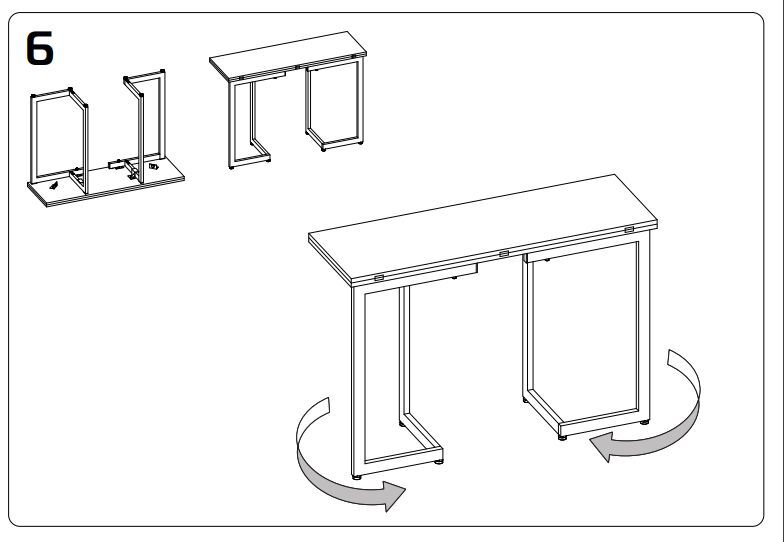 6