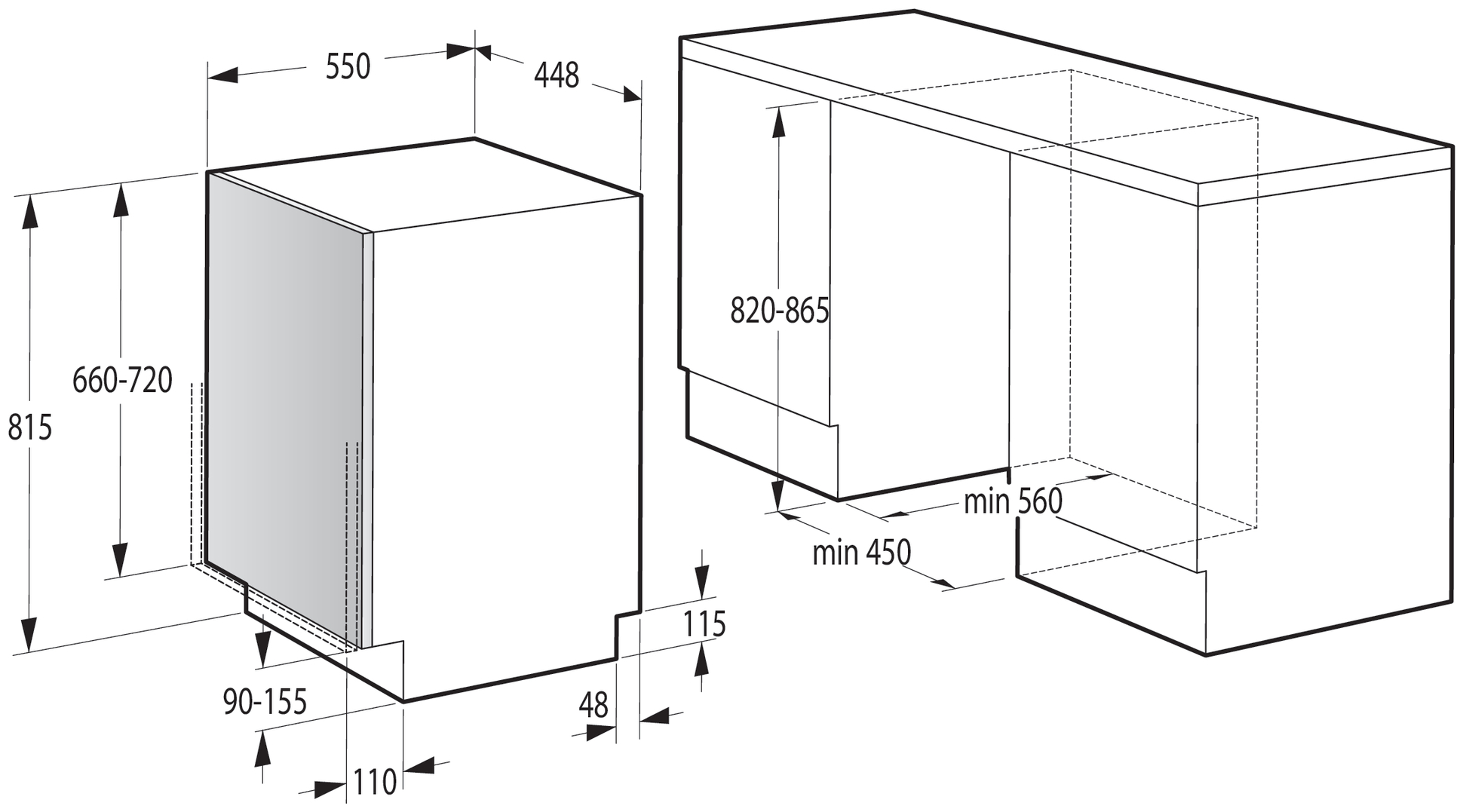 550
448
815
660-720
90-155
110
48
115
820-865
min 560
min 450