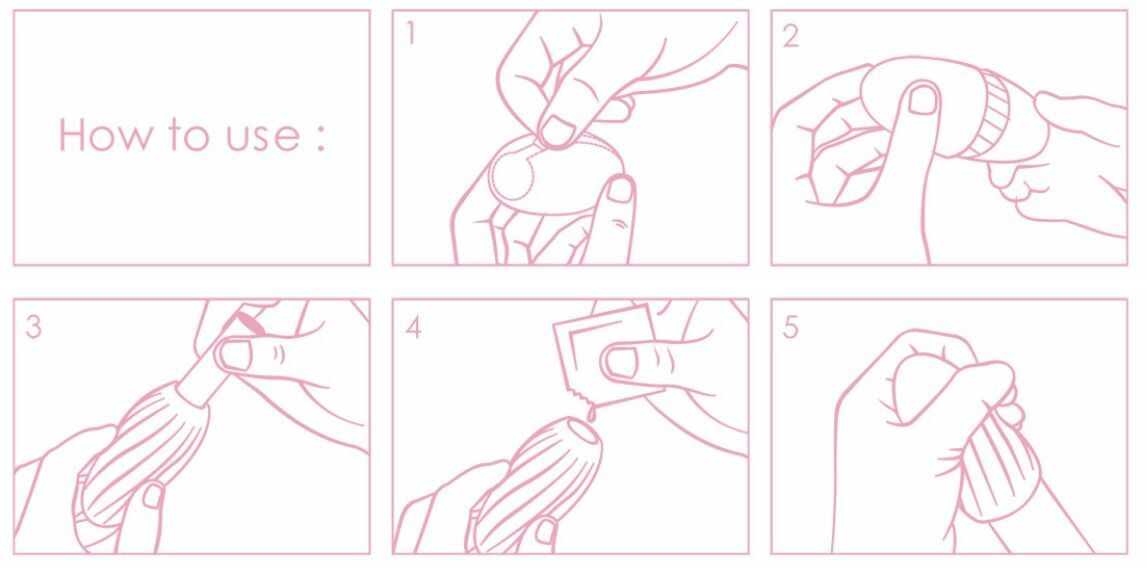 How to use :

1

2

3

4

5