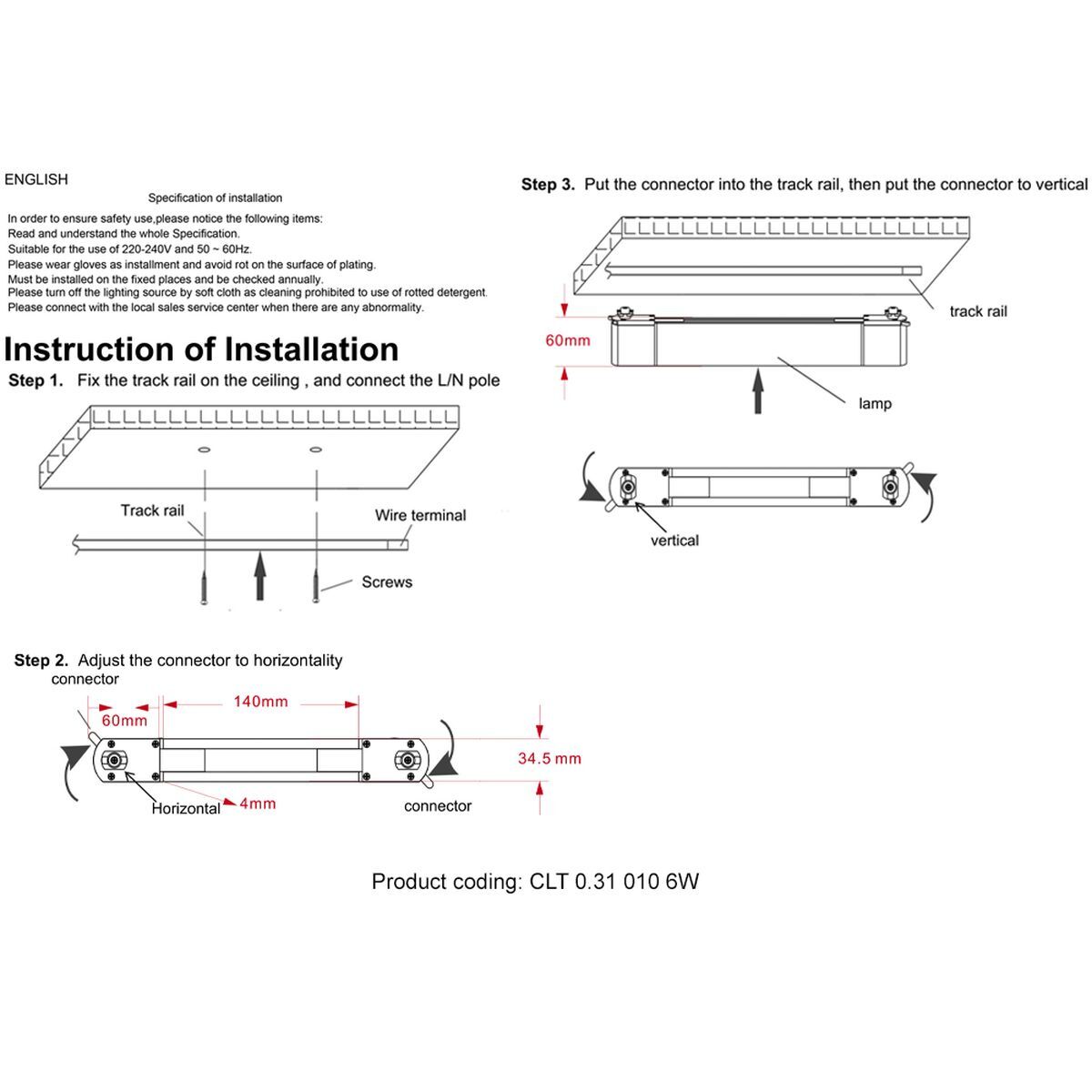 ENGLISH

Specification of installation

In order to ensure safety use,please notice the following items:
Read and understand the whole Specification.
Suitable for the use of 220-240V and 50 ~ 60Hz.
Please wear gloves as installment and avoid rot on the surface of plating.
Must be installed on the fixed places and be checked annually.
Please turn off the lighting source by soft cloth as cleaning prohibited to use of rotted detergent.
Please connect with the local sales service center when there are any abnormality.

Instruction of Installation

Step 1. Fix the track rail on the ceiling , and connect the L/N pole

Track rail

Wire terminal

Screws

Step 2. Adjust the connector to horizontality

connector

60mm

140mm

34.5 mm

Horizontal

4mm

connector

Step 3. Put the connector into the track rail, then put the connector to vertical

track rail

60mm

lamp

vertical

Product coding: CLT 0.31 010 6W