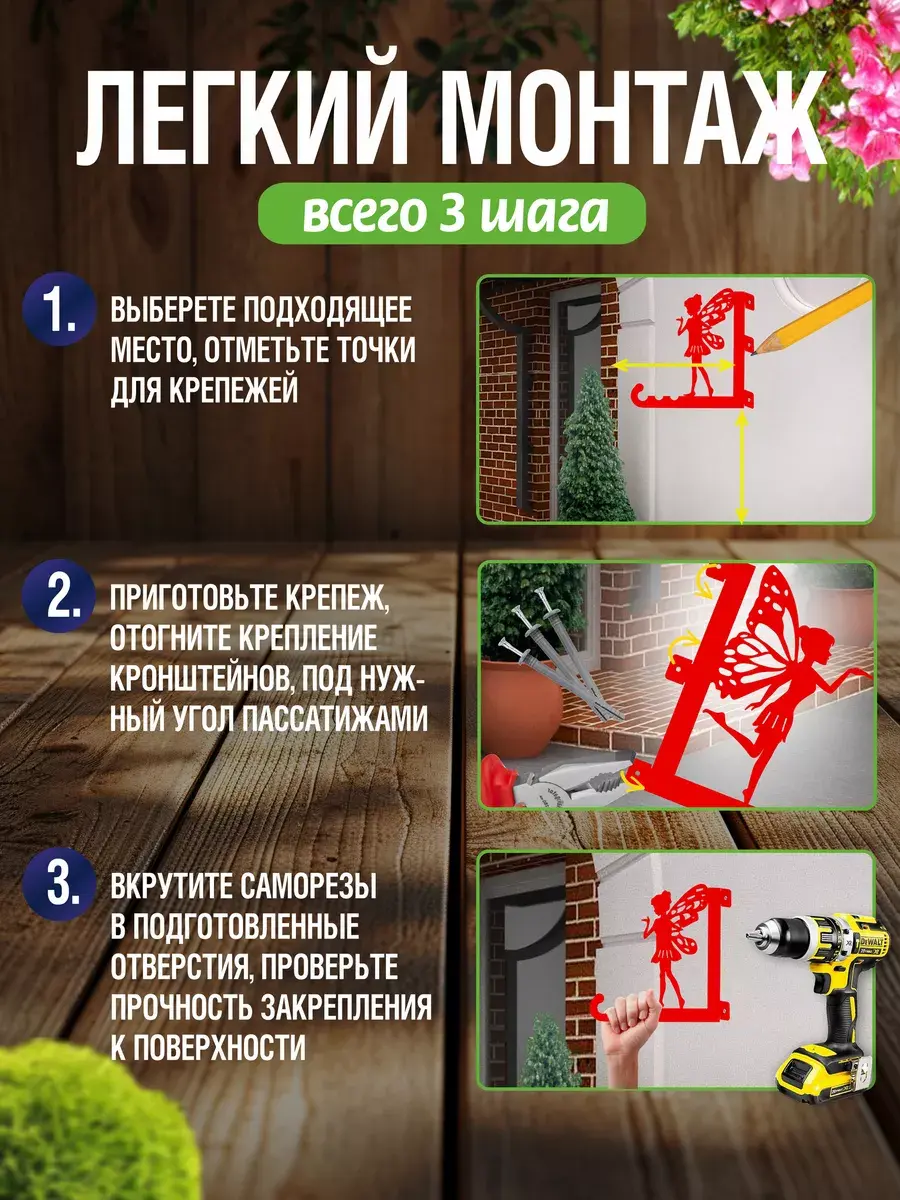 ЛЕГКИЙ МОНТАЖ

всего 3 шага

1. ВЫБЕРЕТЕ ПОДХОДЯЩЕЕ МЕСТО, ОТМЕТЬТЕ ТОЧКИ ДЛЯ КРЕПЕЖЕЙ

2. ПРИГОТОВЬТЕ КРЕПЕЖ, ОТОГНИТЕ КРЕПЛЕНИЕ КРОНШТЕЙНОВ, ПОД НУЖНЫЙ УГОЛ ПАССАТИЖАМИ

3. ВКРУТИТЕ САМОРЕЗЫ В ПОДГОТОВЛЕННЫЕ ОТВЕРСТИЯ, ПРОВЕРЬТЕ ПРОЧНОСТЬ ЗАКРЕПЛЕНИЯ К ПОВЕРХНОСТИ

DEWALT