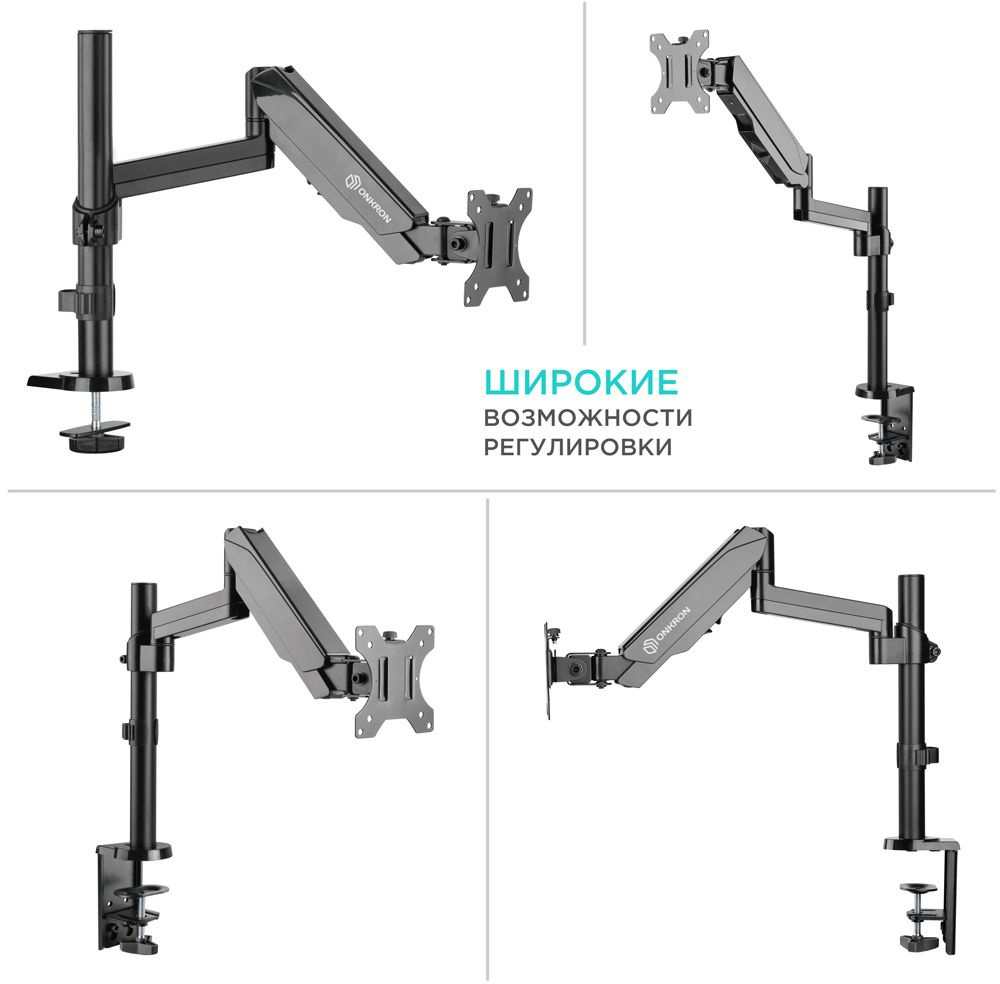 ONKRON

ШИРОКИЕ
ВОЗМОЖНОСТИ
РЕГУЛИРОВКИ

ONKRON