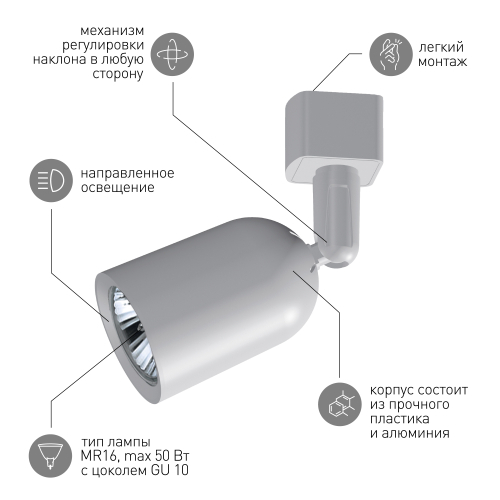 механизм регулировки наклона в любую сторону

легкий монтаж

направленное освещение

корпус состоит из прочного пластика и алюминия

тип лампы MR16, max 50 Вт с цоколем GU 10