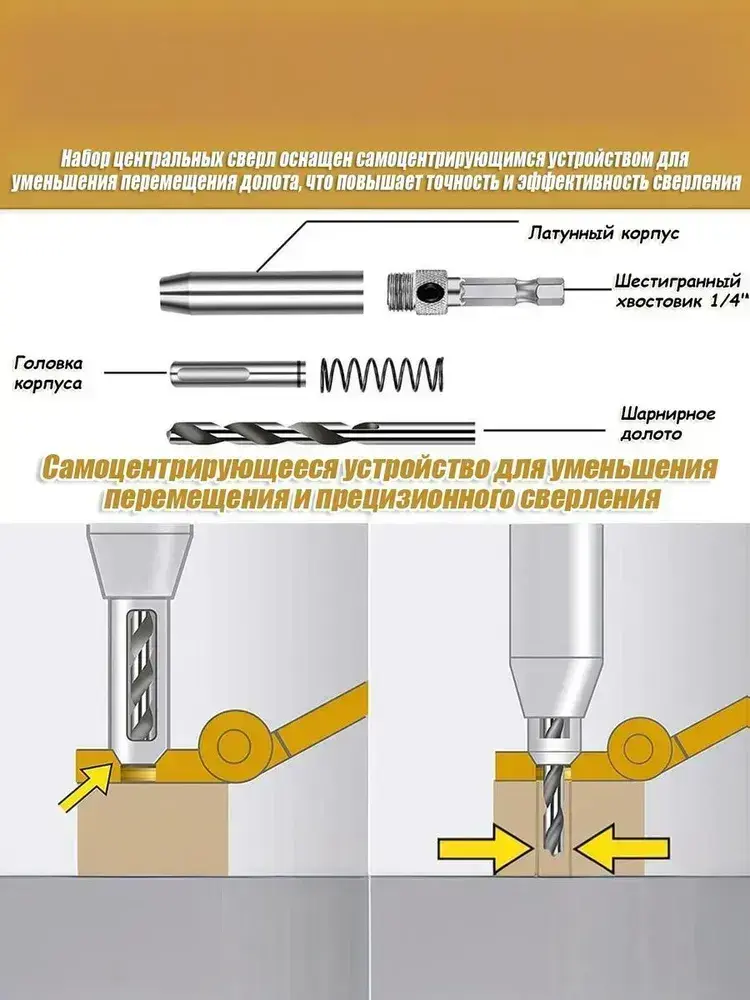 Набор центральных сверл оснащен самоцентрирующимся устройством для уменьшения перемещения долота, что повышает точность и эффективность сверления

Латунный корпус

Шестигранный хвостовик 1/4"

Головка корпуса

Шарнирное долото

Самоцентрирующееся устройство для уменьшения перемещения и прецизионного сверления