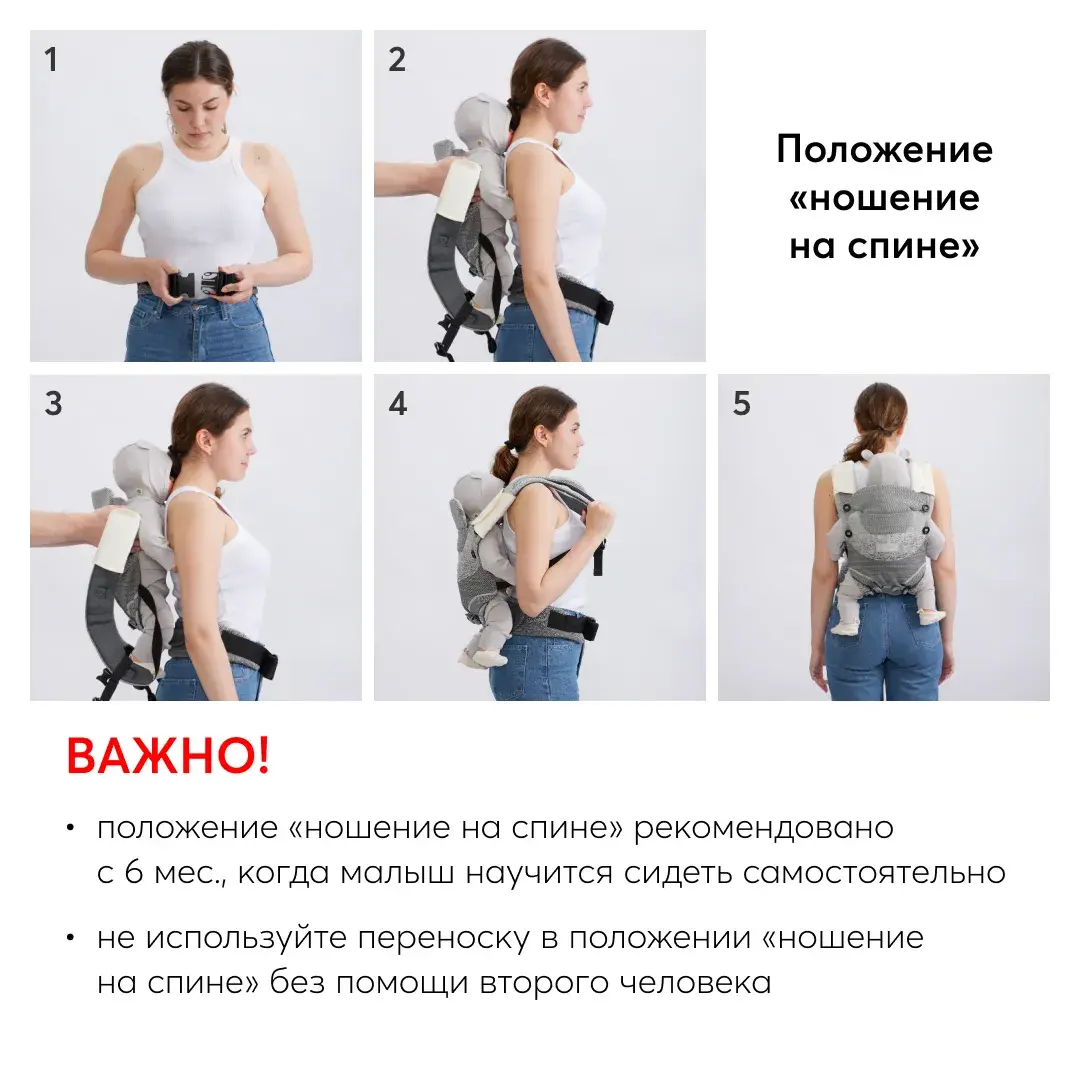 1

2

Положение «ношение на спине»

3

4

5

ВАЖНО!

• положение «ношение на спине» рекомендовано с 6 мес., когда малыш научится сидеть самостоятельно

• не используйте переноску в положении «ношение на спине» без помощи второго человека