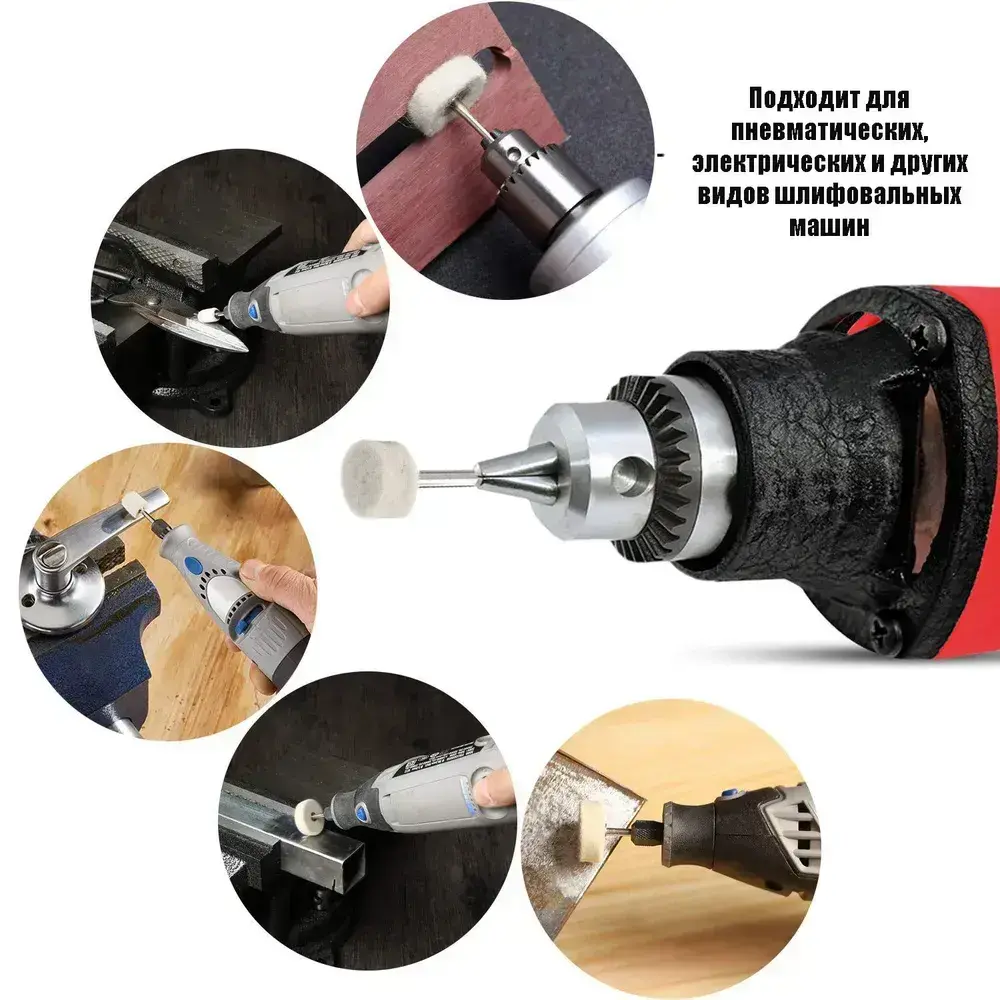 Подходит для пневматических, электрических и других видов шлифовальных машин