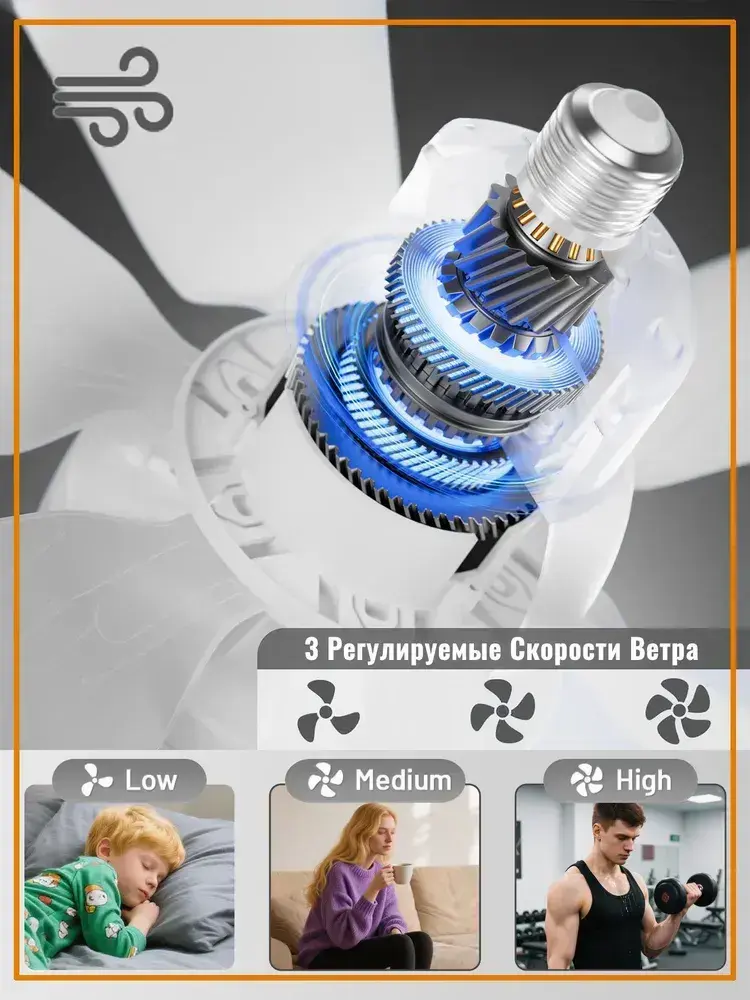 3 Регулируемые Скорости Ветра

Low

Medium

High