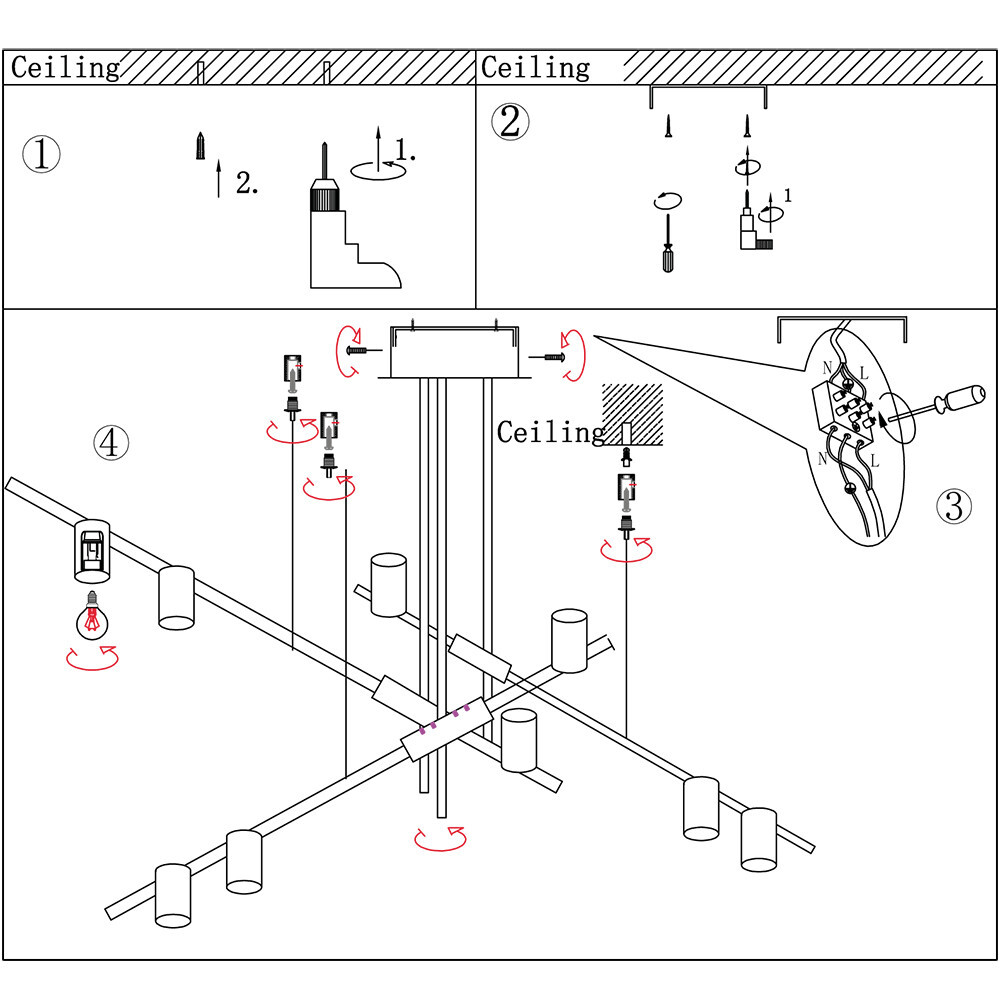 Ceiling

①

2.

1.

Ceiling

②

1

④

Ceiling

N
L
N
L

③